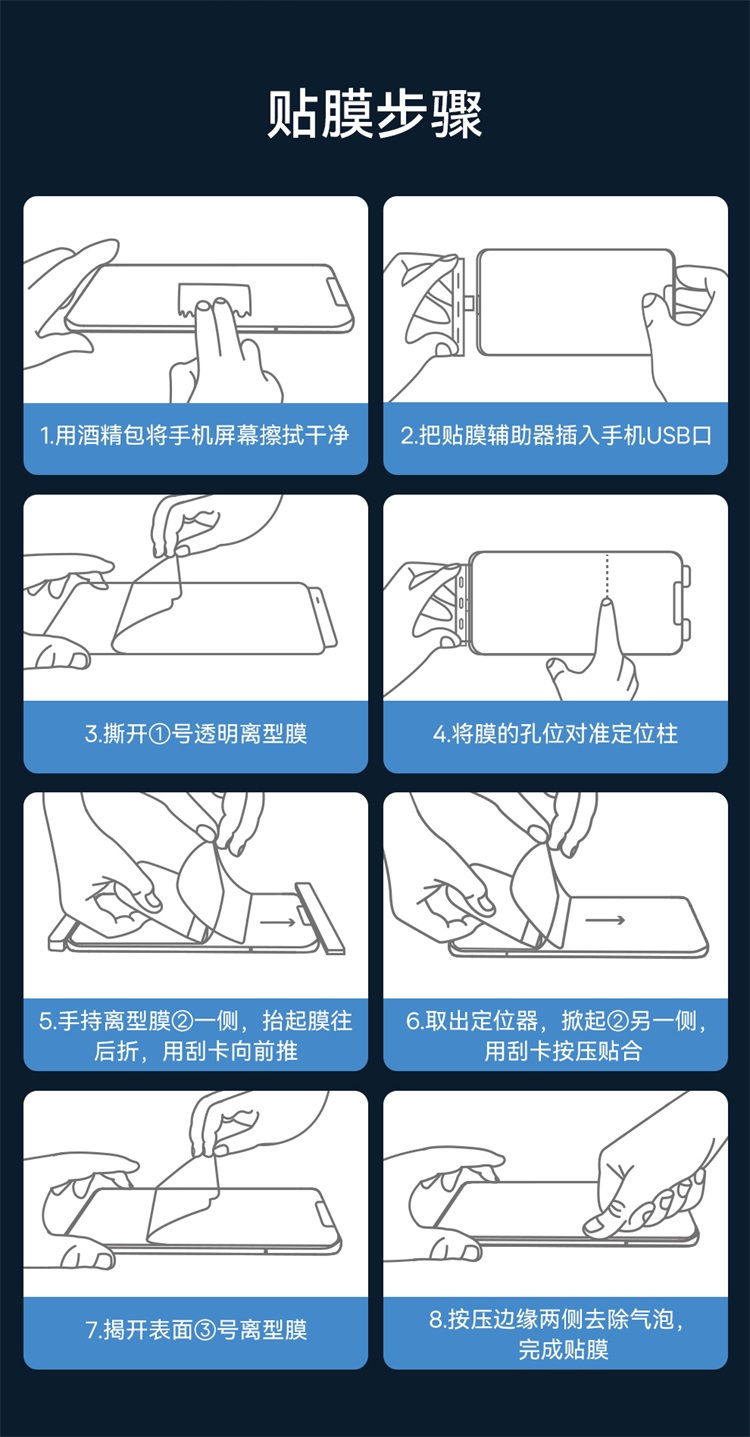 贴膜步骤

1.用酒精包将手机屏幕擦拭干净

2.把贴膜辅助器插入手机USB口

3.撕开①号透明离型膜

4.将膜的孔位对准定位柱

5.手持离型膜②一侧，抬起膜往后折，用刮卡向前推

6.取出定位器，掀起②另一侧，用刮卡按压贴合

7.揭开表面③号离型膜

8.按压边缘两侧去除气泡，完成贴膜