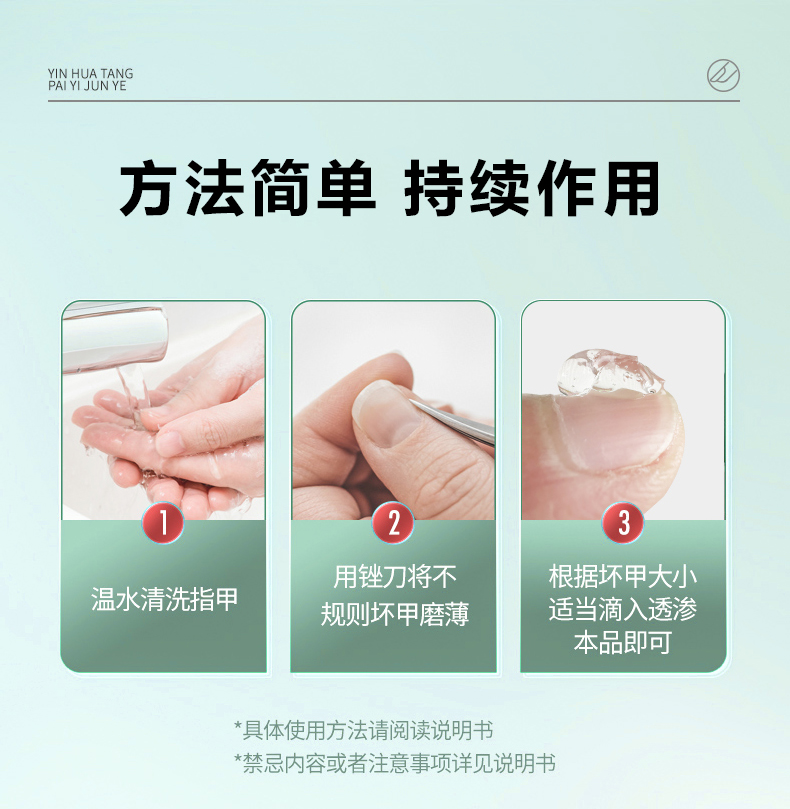 YIN HUA TANG
PAI YI JUN YE

方法简单 持续作用

1
温水清洗指甲

2
用锉刀将不规则坏甲磨薄

3
根据坏甲大小适当滴入透渗本品即可

*具体使用方法请阅读说明书
*禁忌内容或者注意事项详见说明书