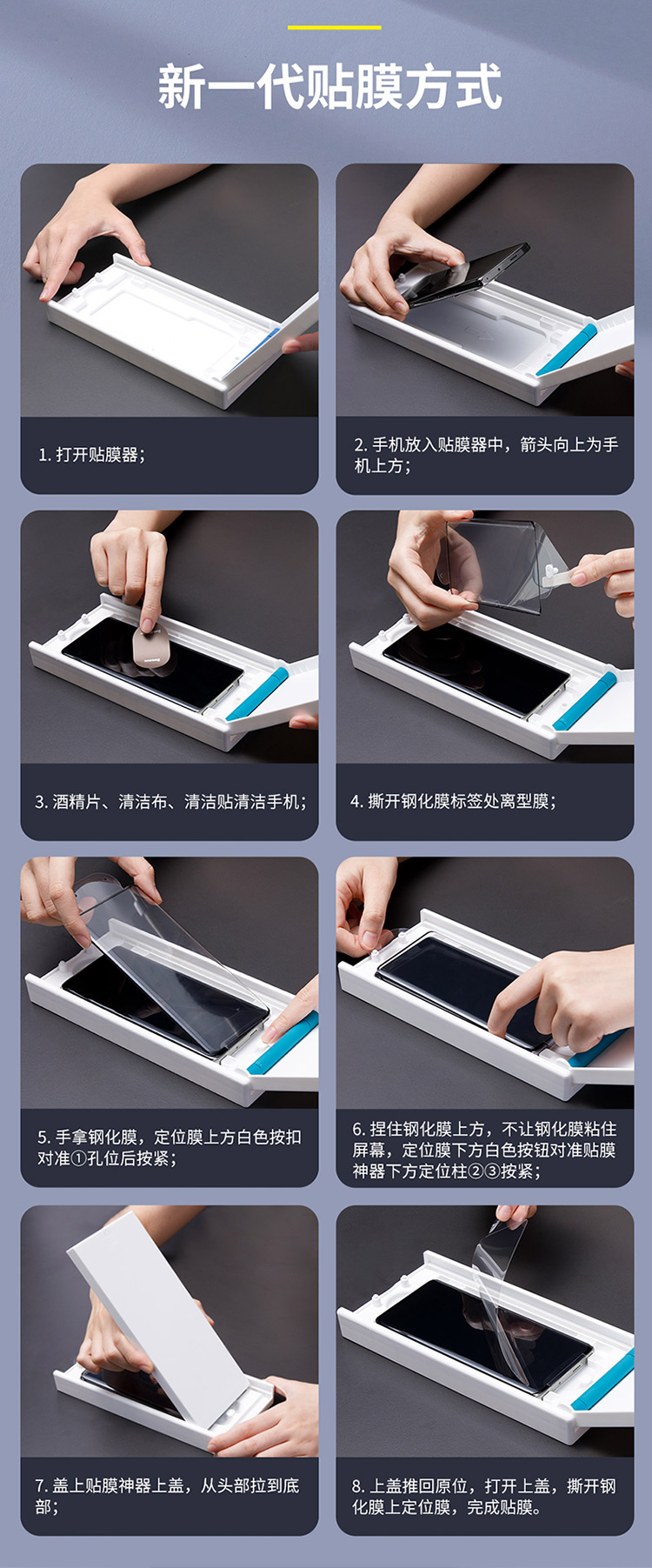 新一代贴膜方式

1. 打开贴膜器；

2. 手机放入贴膜器中，箭头向上为手机上方；

3. 酒精片、清洁布、清洁贴清洁手机；

4. 撕开钢化膜标签处离型膜；

5. 手拿钢化膜，定位膜上方白色按扣对准①孔位后按紧；

6. 捏住钢化膜上方，不让钢化膜粘住屏幕，定位膜下方白色按钮对准贴膜神器下方定位柱②③按紧；

7. 盖上贴膜神器上盖，从头部拉到底部；

8. 上盖推回原位，打开上盖，撕开钢化膜上定位膜，完成贴膜。