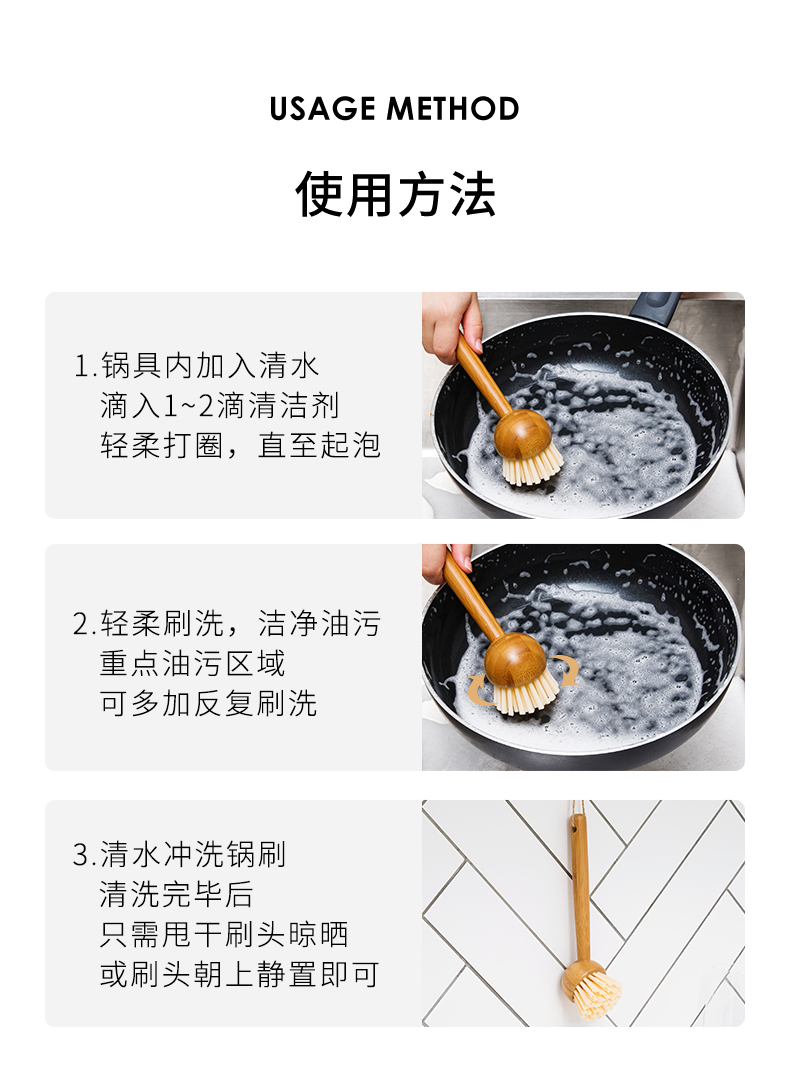 USAGE METHOD

使用方法

1.锅具内加入清水
滴入1~2滴清洁剂
轻柔打圈，直至起泡

2.轻柔刷洗，洁净油污
重点油污区域
可多加反复刷洗

3.清水冲洗锅刷
清洗完毕后
只需甩干刷头晾晒
或刷头朝上静置即可