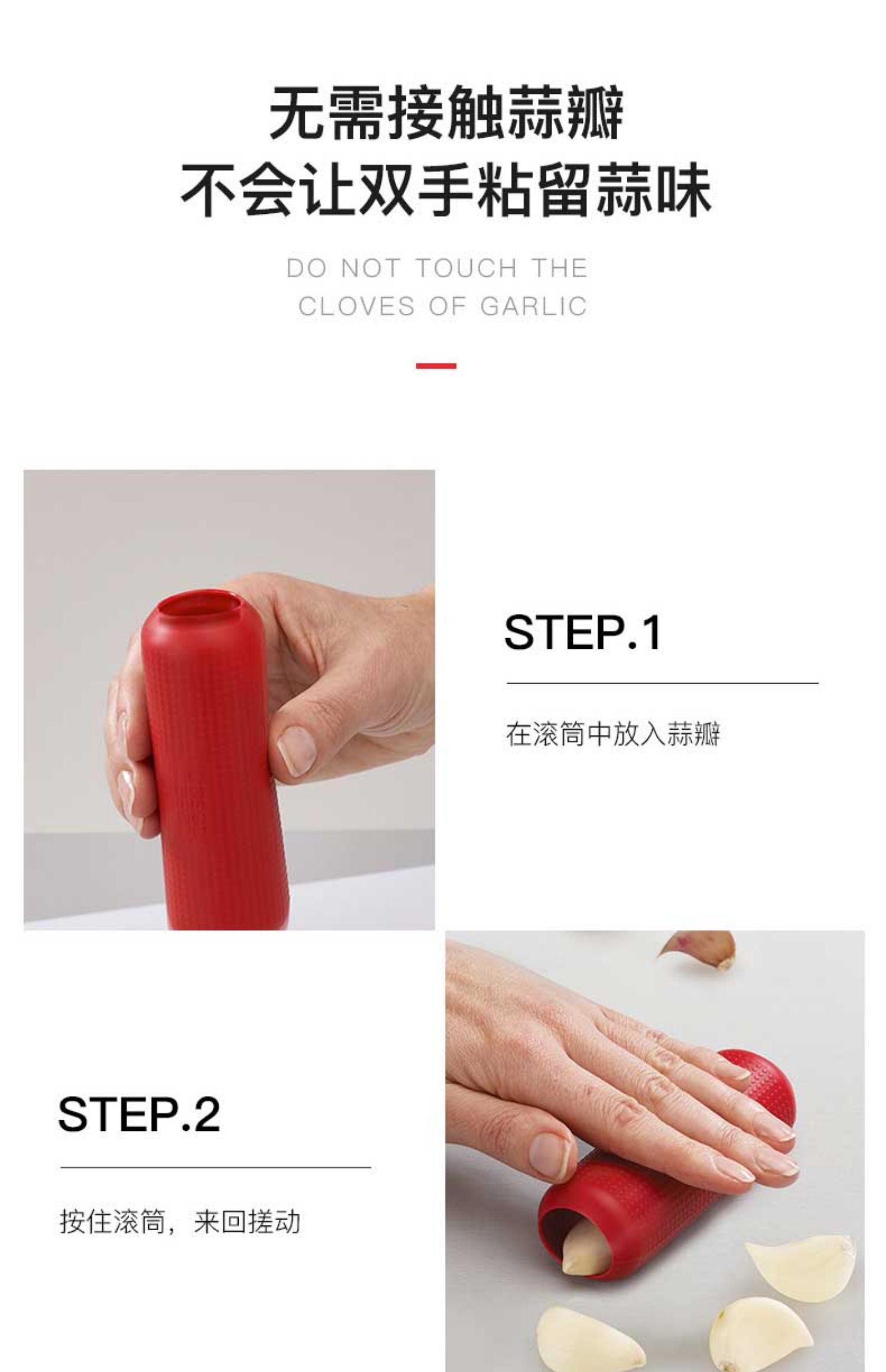 无需接触蒜瓣
不会让双手粘留蒜味

DO NOT TOUCH THE
CLOVES OF GARLIC

STEP.1

在滚筒中放入蒜瓣

STEP.2

按住滚筒，来回搓动