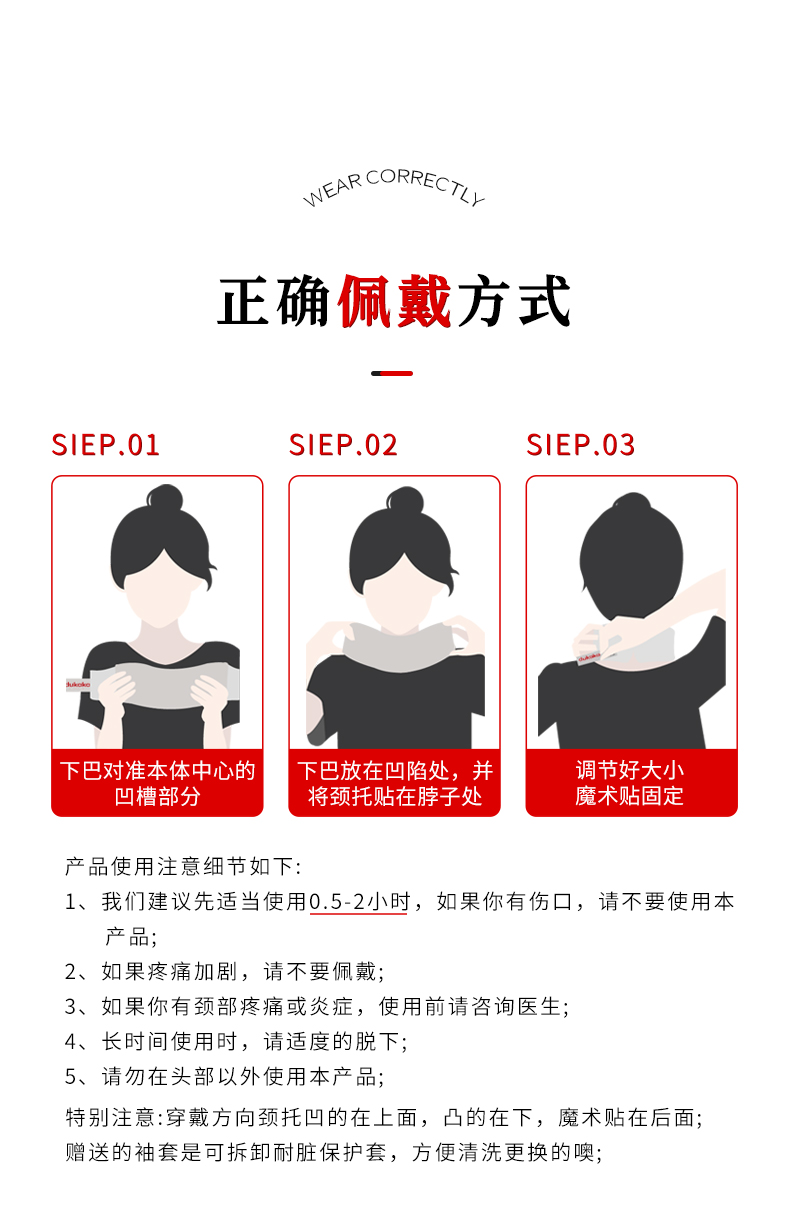 WEAR CORRECTLY

正确佩戴方式

SIEP.01

dukaka

下巴对准本体中心的凹槽部分

SIEP.02

下巴放在凹陷处，并将颈托贴在脖子处

SIEP.03

dukaka

调节好大小魔术贴固定

产品使用注意细节如下:
1、我们建议先适当使用0.5-2小时，如果你有伤口，请不要使用本产品;
2、如果疼痛加剧，请不要佩戴;
3、如果你有颈部疼痛或炎症，使用前请咨询医生;
4、长时间使用时，请适度的脱下;
5、请勿在头部以外使用本产品;

特别注意:穿戴方向颈托凹的在上面，凸的在下，魔术贴在后面;
赠送的袖套是可拆卸耐脏保护套，方便清洗更换的噢;