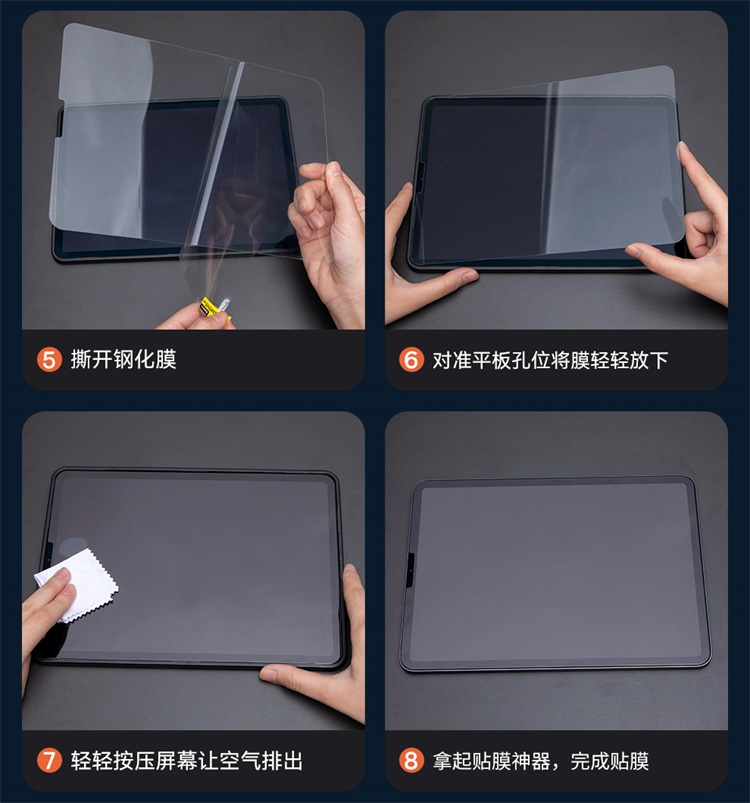 5 撕开钢化膜

6 对准平板孔位将膜轻轻放下

7 轻轻按压屏幕让空气排出

8 拿起贴膜神器，完成贴膜