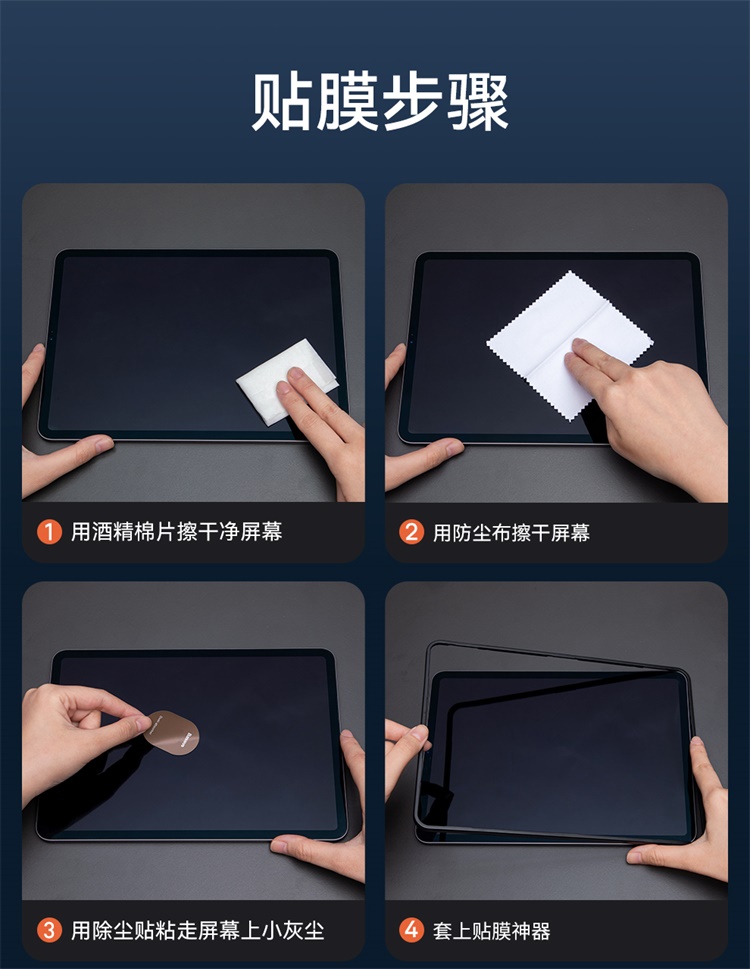 贴膜步骤

1 用酒精棉片擦干净屏幕

2 用防尘布擦干屏幕

3 用除尘贴粘走屏幕上小灰尘

4 套上贴膜神器