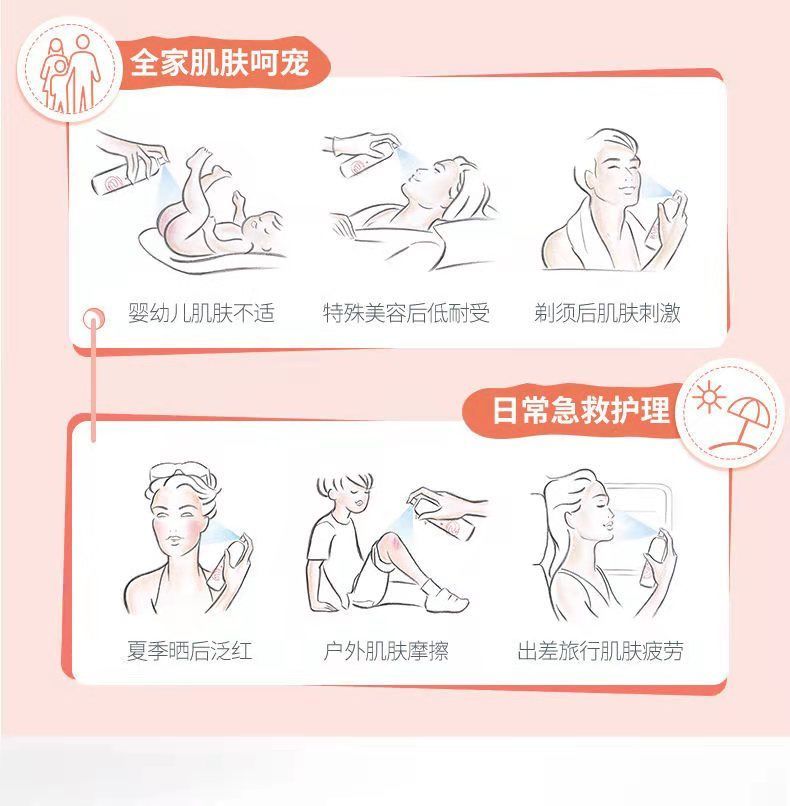 全家肌肤呵宠

婴幼儿肌肤不适

特殊美容后低耐受

剃须后肌肤刺激

日常急救护理

夏季晒后泛红

户外肌肤摩擦

出差旅行肌肤疲劳