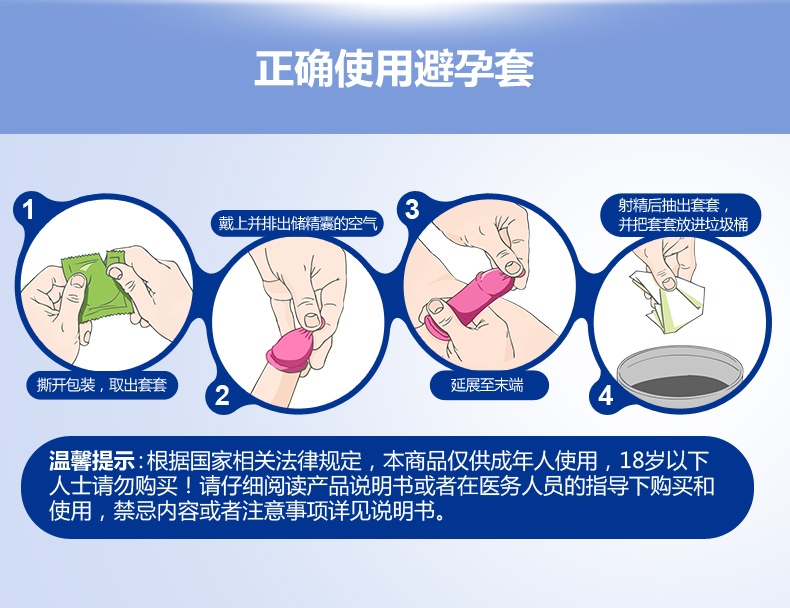 正确使用避孕套

1
撕开包装，取出套套

戴上并排出储精囊的空气
2

3
延展至末端

射精后抽出套套，并把套套放进垃圾桶
4

温馨提示：根据国家相关法律规定，本商品仅供成年人使用，18岁以下人士请勿购买！请仔细阅读产品说明书或者在医务人员的指导下购买和使用，禁忌内容或者注意事项详见说明书。