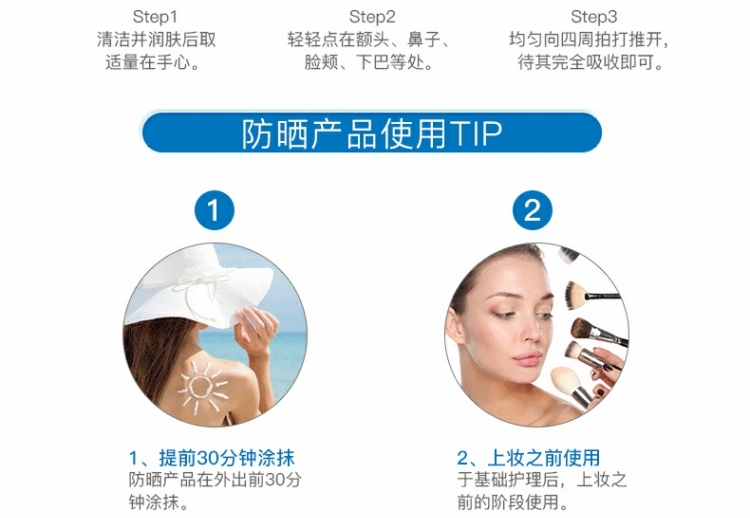 Step1
清洁并润肤后取适量在手心。

Step2
轻轻点在额头、鼻子、脸颊、下巴等处。

Step3
均匀向四周拍打推开，待其完全吸收即可。

防晒产品使用TIP

1

2

1、提前30分钟涂抹
防晒产品在外出前30分钟涂抹。

2、上妆之前使用
于基础护理后，上妆之前的阶段使用。