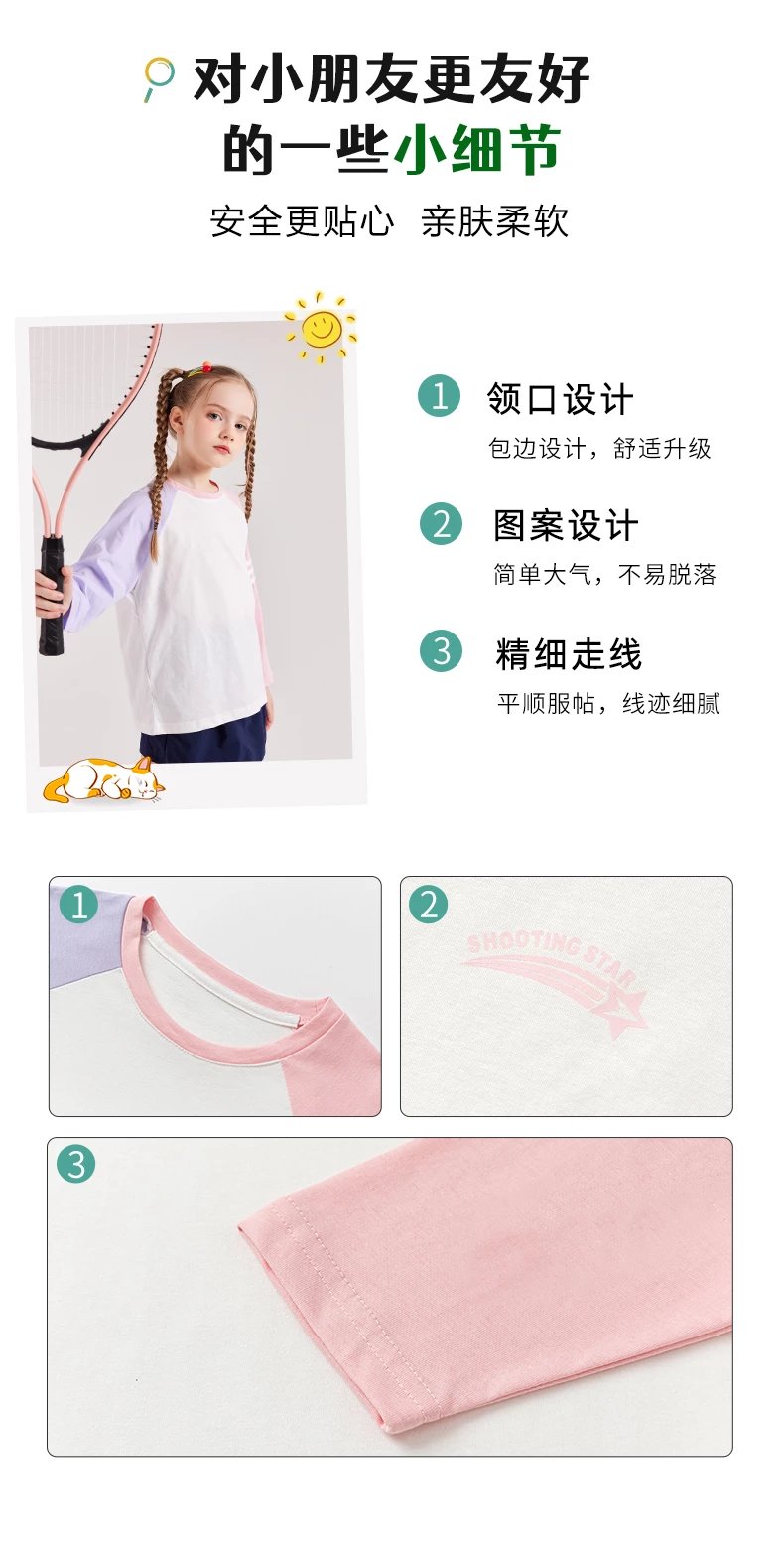 对小朋友更友好
的一些小细节

安全更贴心 亲肤柔软

1 领口设计
包边设计，舒适升级

2 图案设计
简单大气，不易脱落

3 精细走线
平顺服帖，线迹细腻

1

2

SHOOTING STAR

3