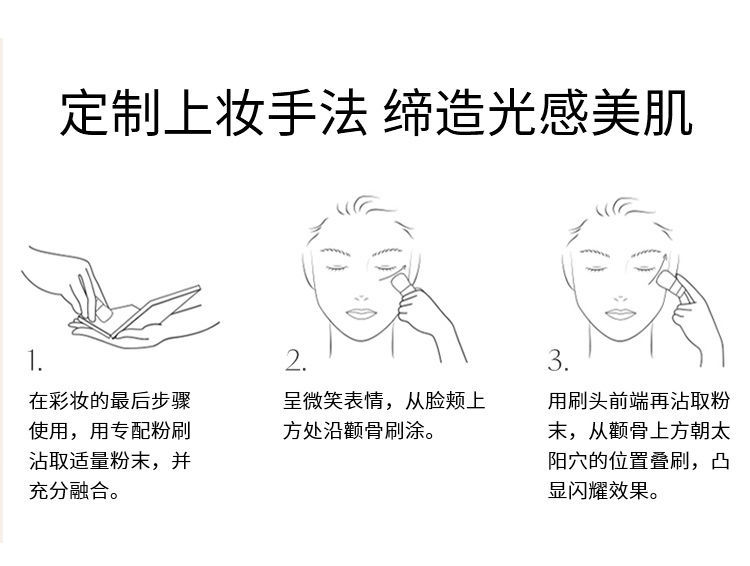 定制上妆手法 缔造光感美肌

1.

在彩妆的最后步骤使用，用专配粉刷沾取适量粉末，并充分融合。

2.

呈微笑表情，从脸颊上方处沿颧骨刷涂。

3.

用刷头前端再沾取粉末，从颧骨上方朝太阳穴的位置叠刷，凸显闪耀效果。