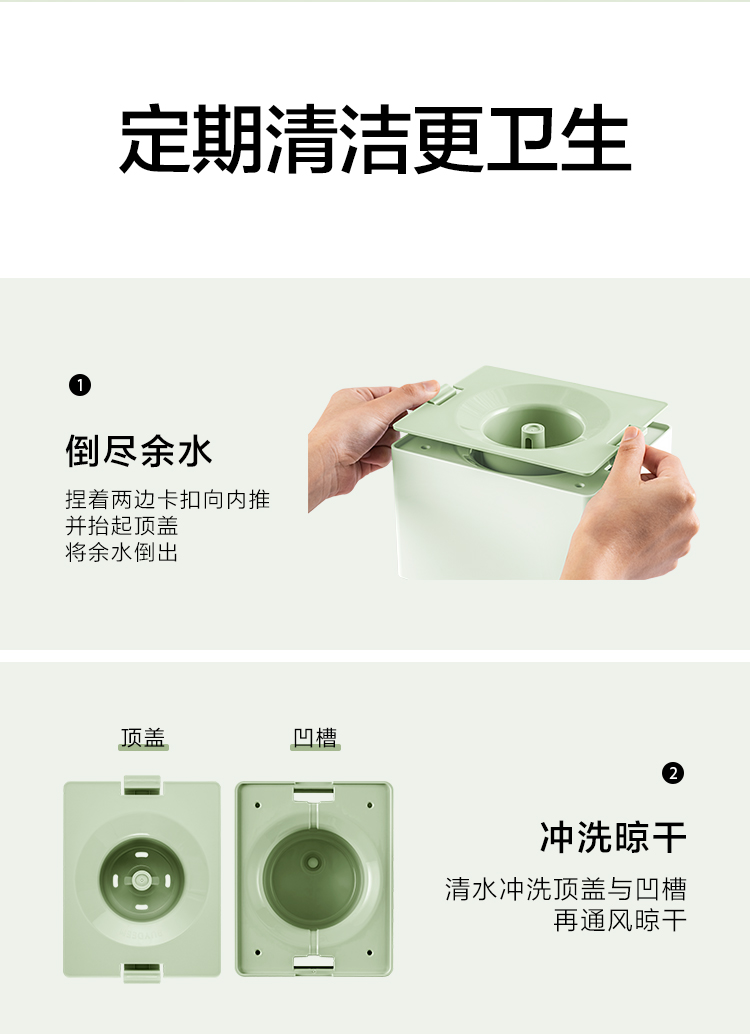 定期清洁更卫生

1

倒尽余水

捏着两边卡扣向内推
并抬起顶盖
将余水倒出

顶盖

凹槽

2

冲洗晾干

清水冲洗顶盖与凹槽
再通风晾干