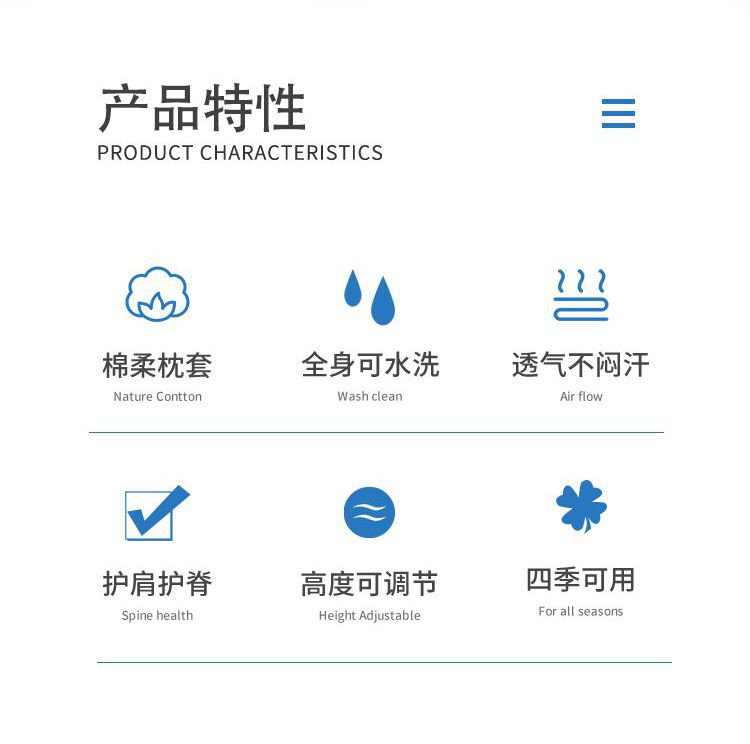 产品特性
PRODUCT CHARACTERISTICS

棉柔枕套
Nature Contton

全身可水洗
Wash clean

透气不闷汗
Air flow

护肩护脊
Spine health

高度可调节
Height Adjustable

四季可用
For all seasons