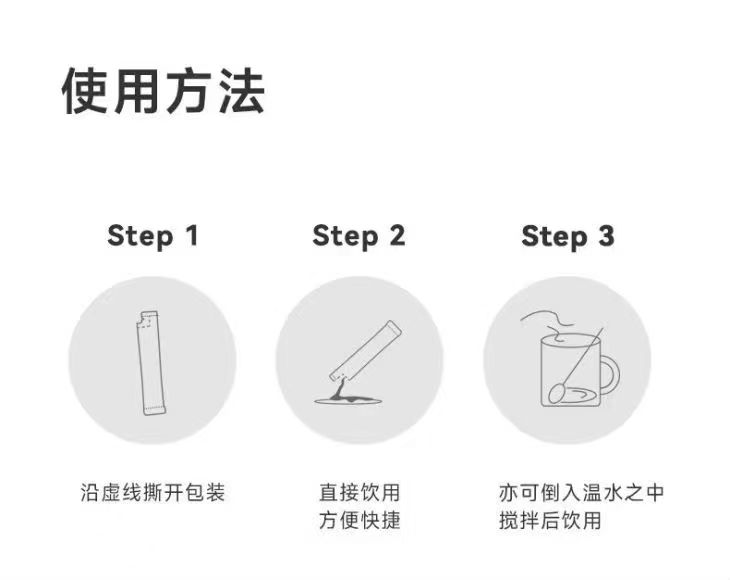 使用方法

Step 1

沿虚线撕开包装

Step 2

直接饮用
方便快捷

Step 3

亦可倒入温水之中
搅拌后饮用