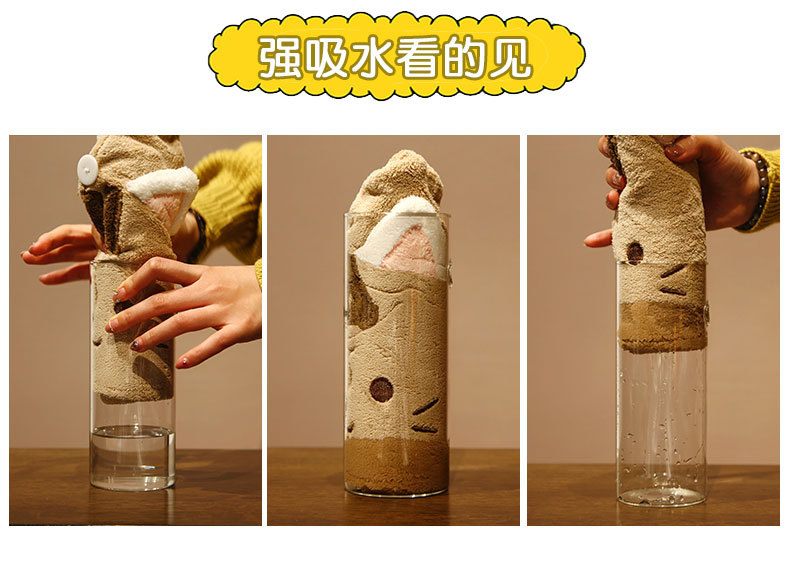 强吸水看的见