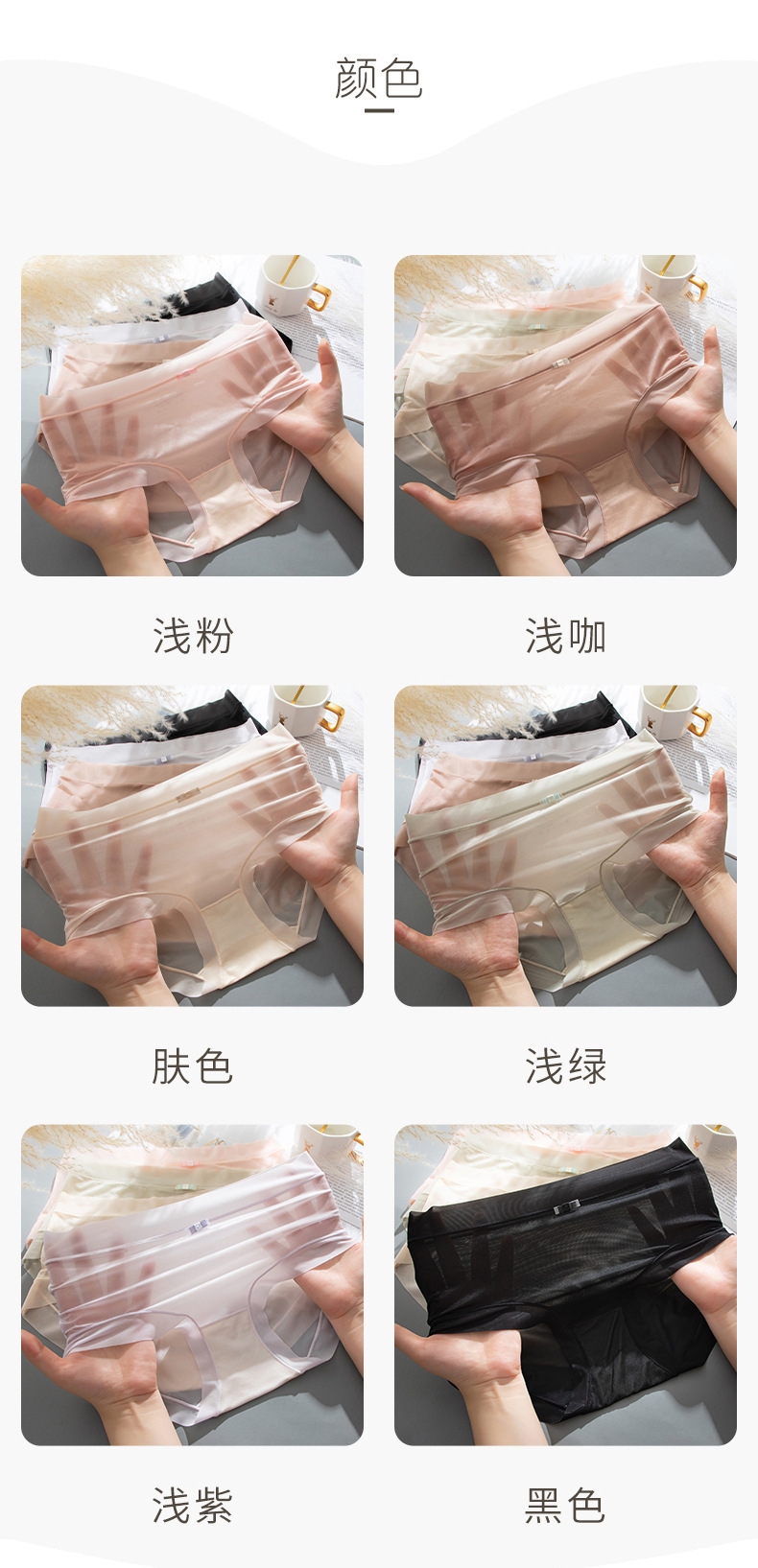 颜色

浅粉

浅咖

肤色

浅绿

浅紫

黑色