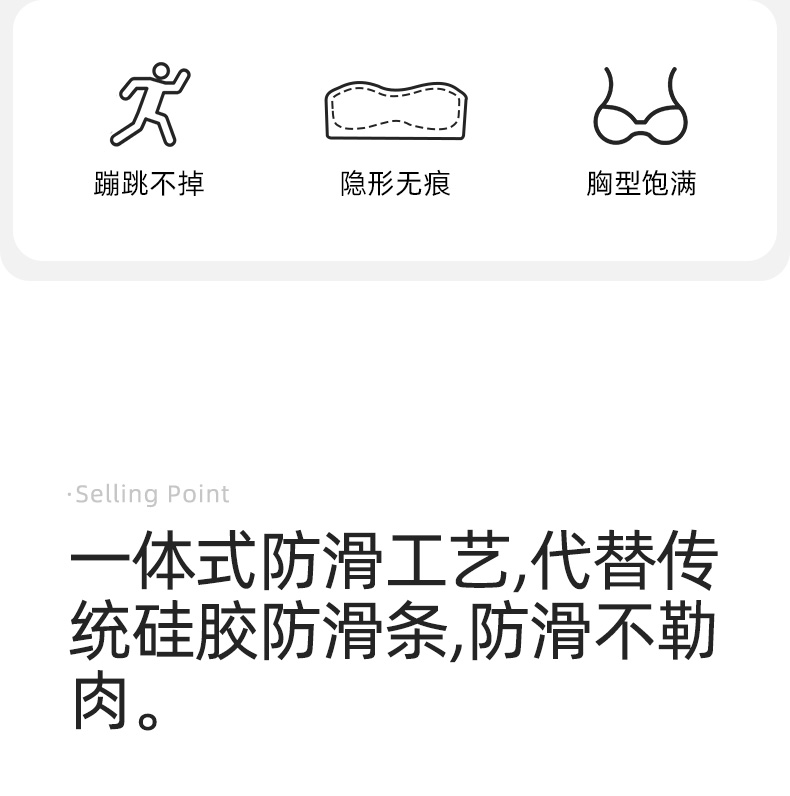 蹦跳不掉 隐形无痕 胸型饱满

·Selling Point

一体式防滑工艺,代替传统硅胶防滑条,防滑不勒肉。