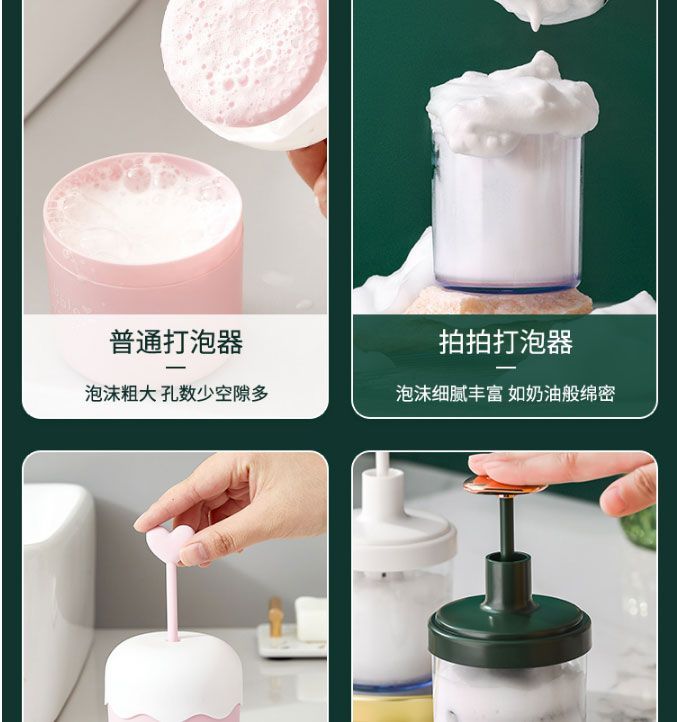 普通打泡器

泡沫粗大 孔数少空隙多

拍拍打泡器

泡沫细腻丰富 如奶油般绵密