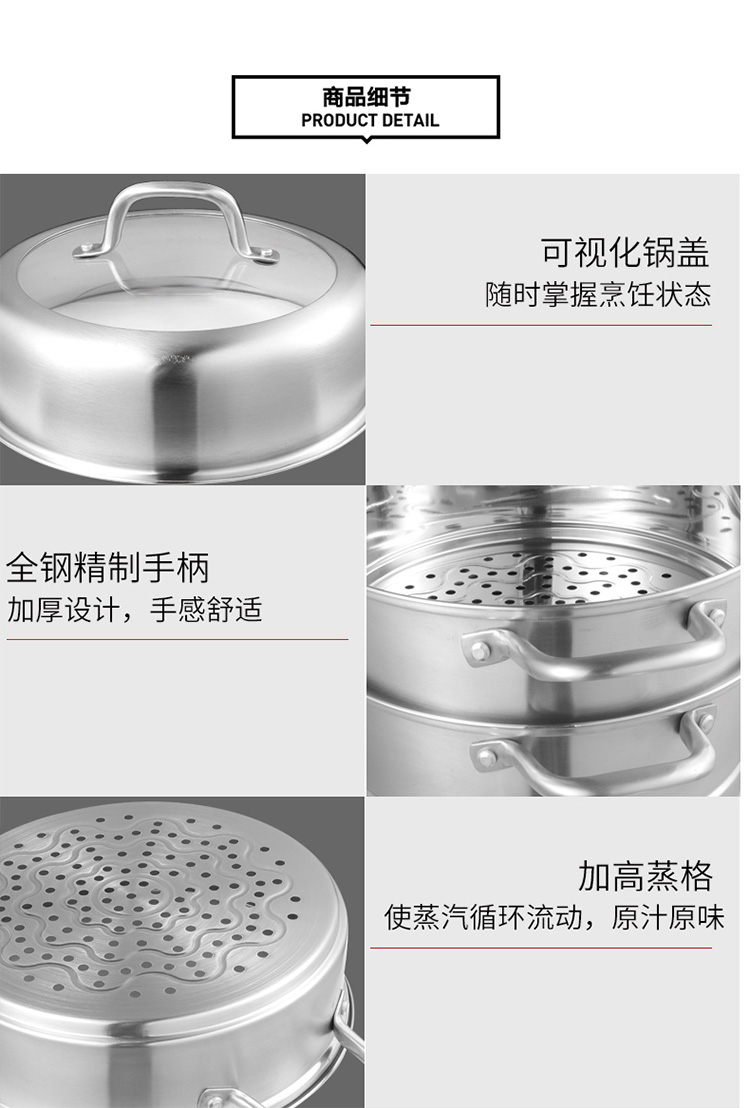 商品细节
PRODUCT DETAIL

可视化锅盖
随时掌握烹饪状态

全钢精制手柄
加厚设计，手感舒适

加高蒸格
使蒸汽循环流动，原汁原味