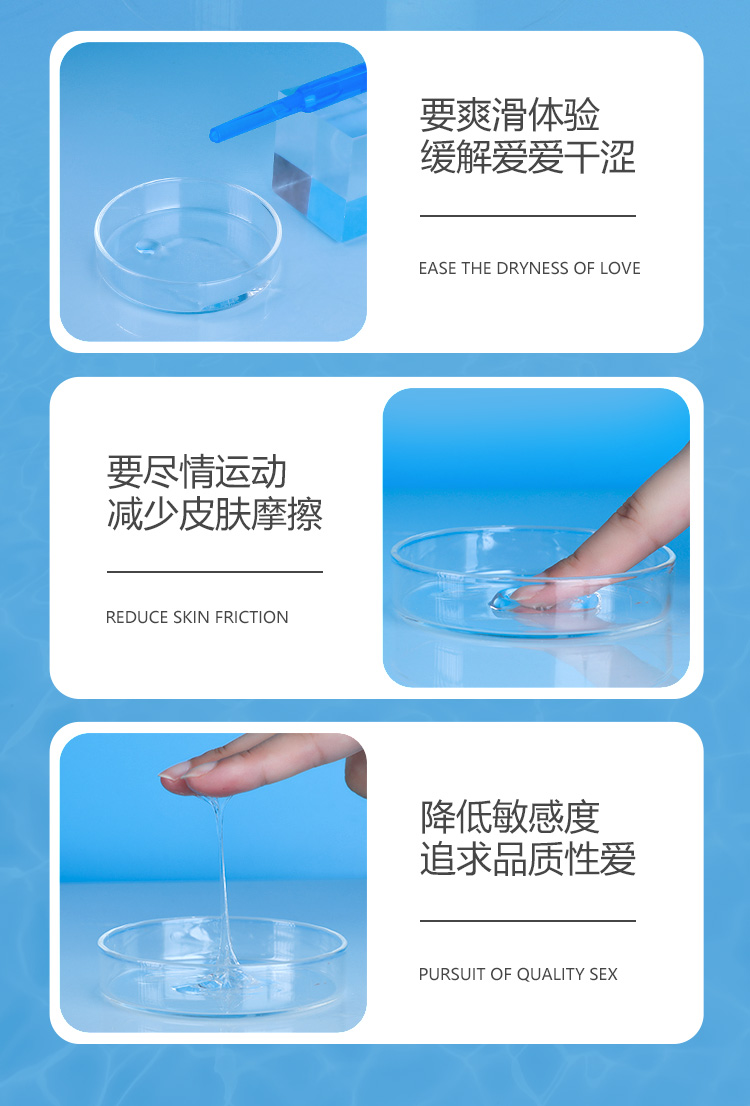 要爽滑体验
缓解爱爱干涩

EASE THE DRYNESS OF LOVE

要尽情运动
减少皮肤摩擦

REDUCE SKIN FRICTION

降低敏感度
追求品质性爱

PURSUIT OF QUALITY SEX