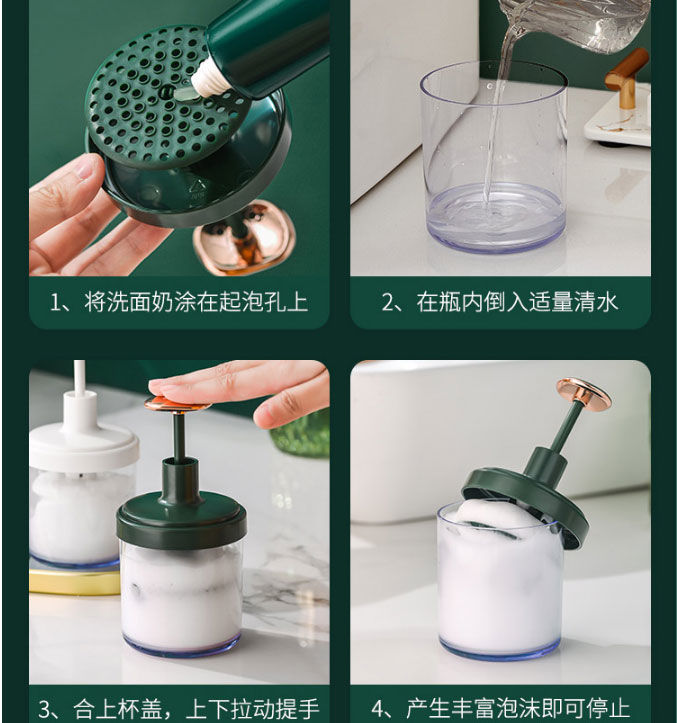 1、将洗面奶涂在起泡孔上

2、在瓶内倒入适量清水

3、合上杯盖，上下拉动提手

4、产生丰富泡沫即可停止