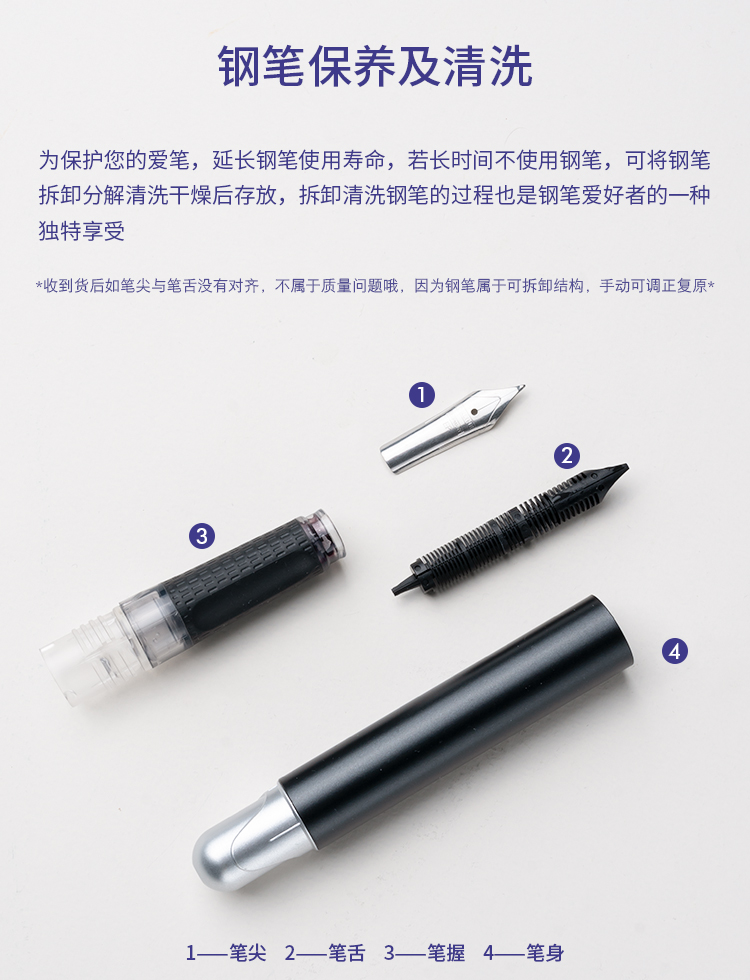 钢笔保养及清洗

为保护您的爱笔，延长钢笔使用寿命，若长时间不使用钢笔，可将钢笔拆卸分解清洗干燥后存放，拆卸清洗钢笔的过程也是钢笔爱好者的一种独特享受

*收到货后如笔尖与笔舌没有对齐，不属于质量问题哦，因为钢笔属于可拆卸结构，手动可调正复原*

1

2

3

4

1——笔尖 2——笔舌 3——笔握 4——笔身