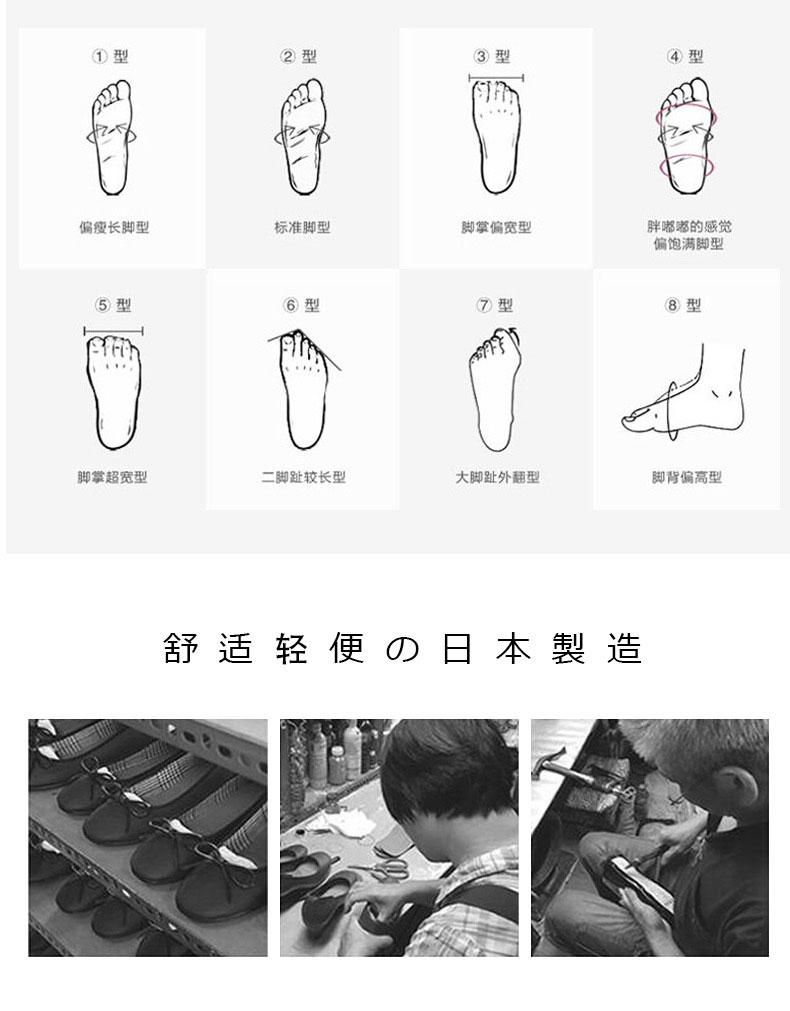 ① 型
偏瘦长脚型

② 型
标准脚型

③ 型
脚掌偏宽型

④ 型
胖嘟嘟的感觉
偏饱满脚型

⑤ 型
脚掌超宽型

⑥ 型
二脚趾较长型

⑦ 型
大脚趾外翻型

⑧ 型
脚背偏高型

舒适轻便の日本製造