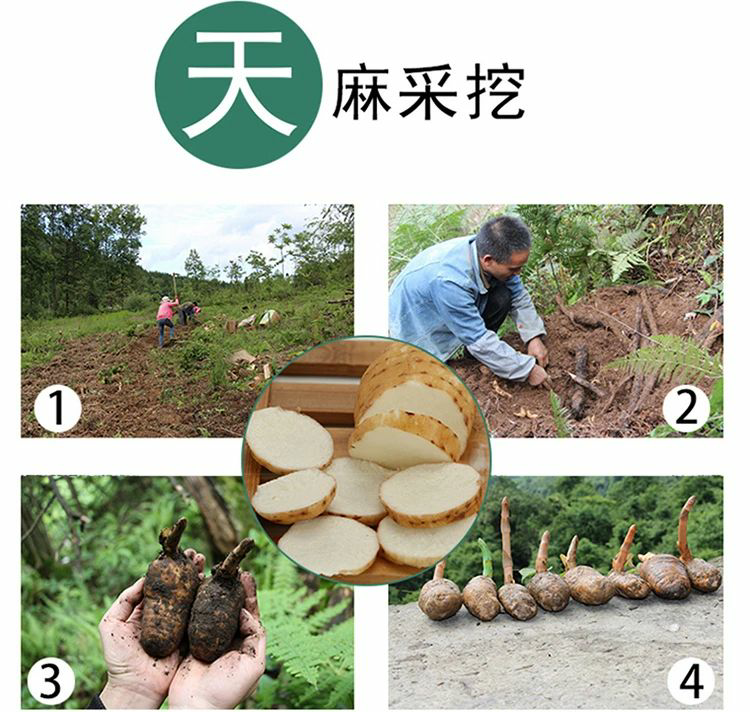 天麻采挖

1

2

3

4