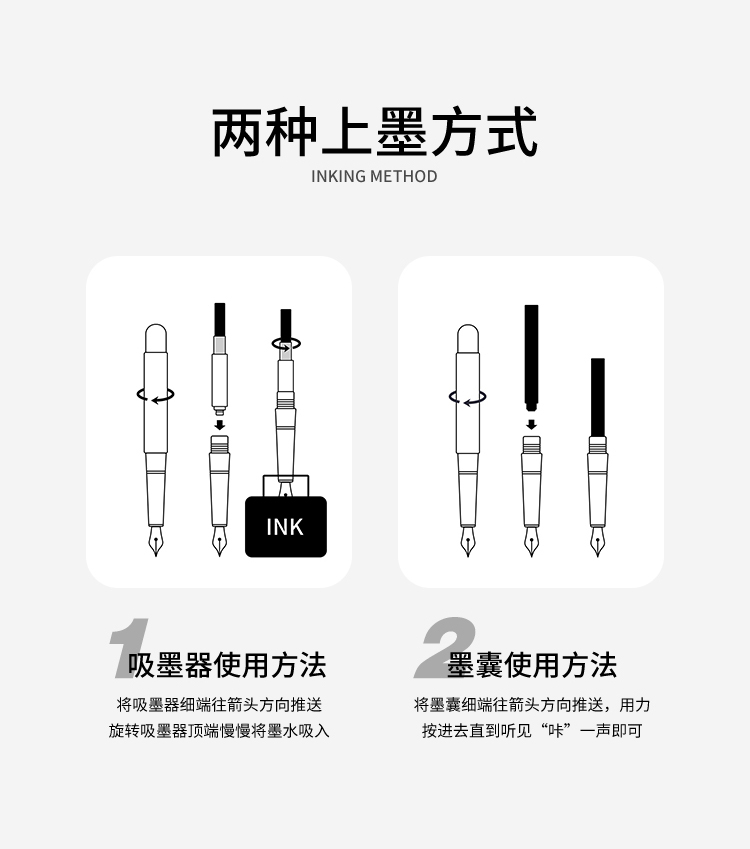 两种上墨方式
INKING METHOD

INK

1 吸墨器使用方法

将吸墨器细端往箭头方向推送
旋转吸墨器顶端慢慢将墨水吸入

2 墨囊使用方法

将墨囊细端往箭头方向推送，用力
按进去直到听见“咔”一声即可