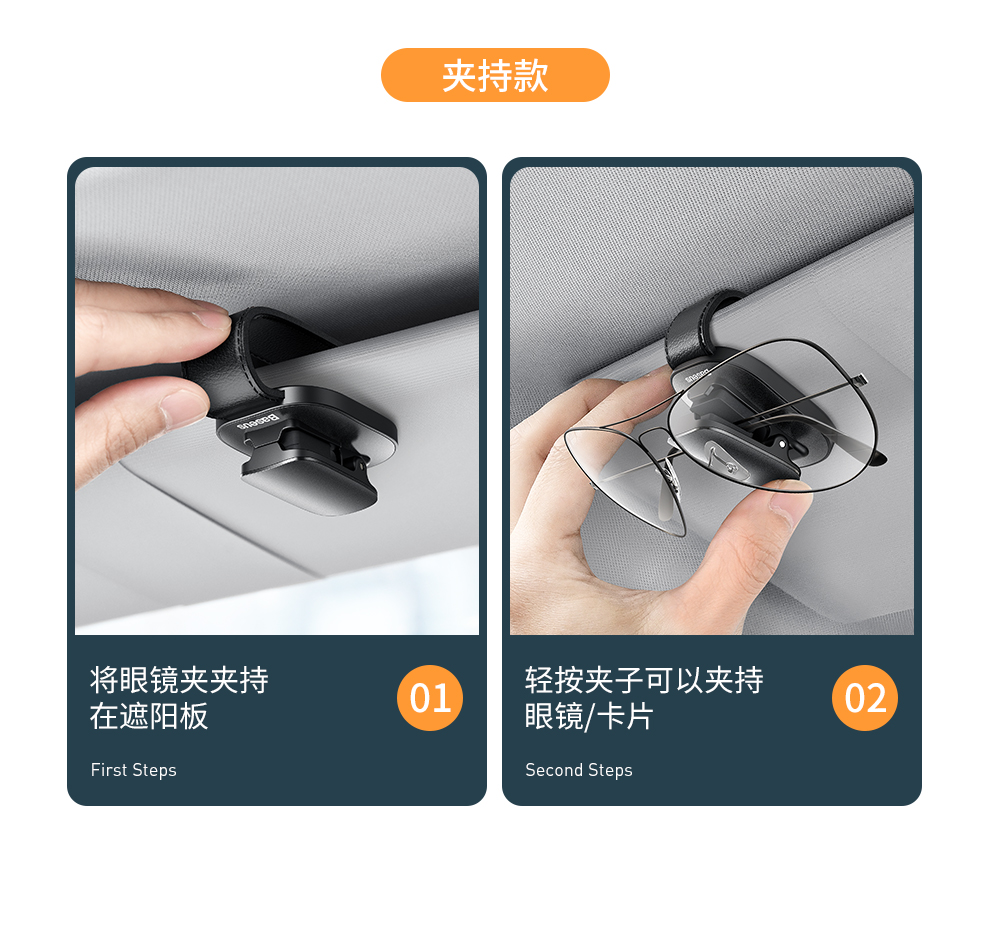 夹持款

Baseus

将眼镜夹夹持在遮阳板

01

First Steps

Baseus

轻按夹子可以夹持眼镜/卡片

02

Second Steps