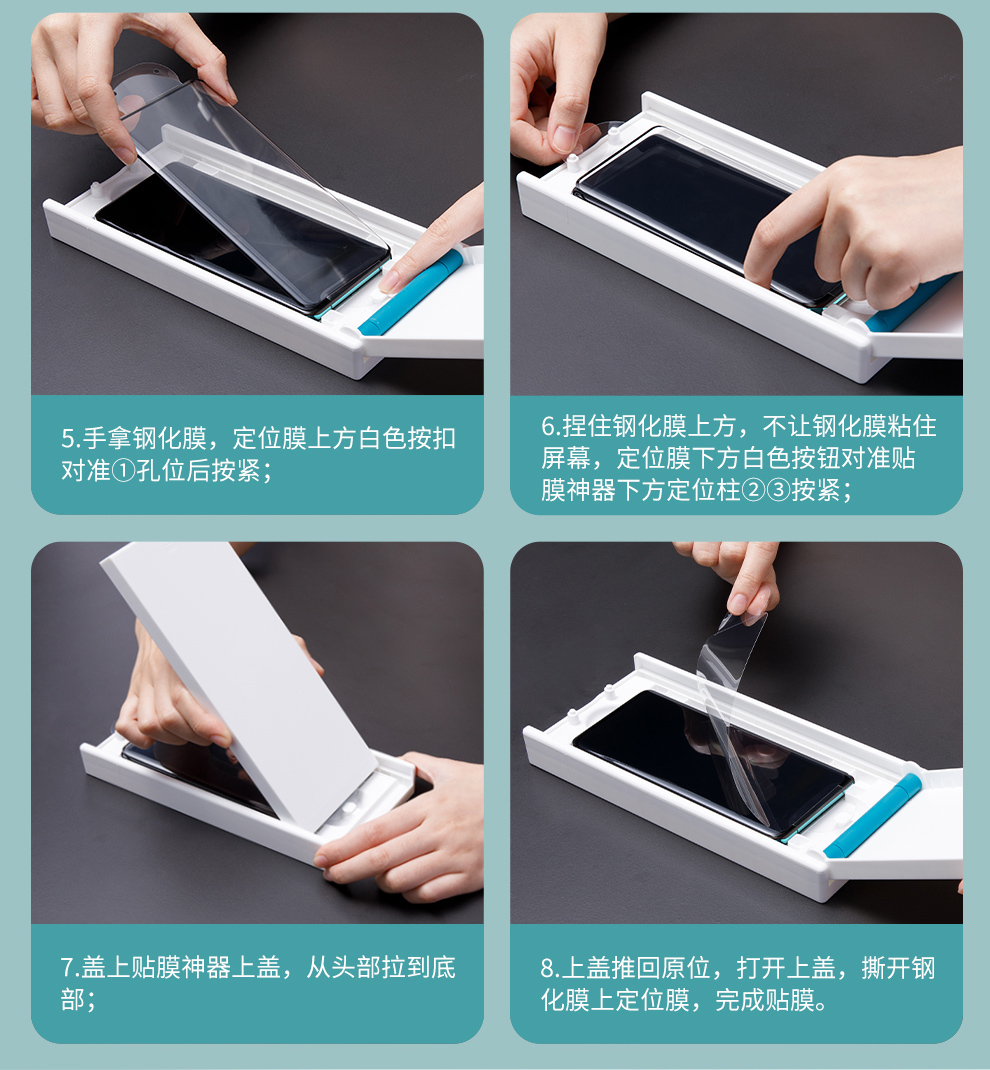 5.手拿钢化膜，定位膜上方白色按扣对准①孔位后按紧；

6.捏住钢化膜上方，不让钢化膜粘住屏幕，定位膜下方白色按钮对准贴膜神器下方定位柱②③按紧；

7.盖上贴膜神器上盖，从头部拉到底部；

8.上盖推回原位，打开上盖，撕开钢化膜上定位膜，完成贴膜。