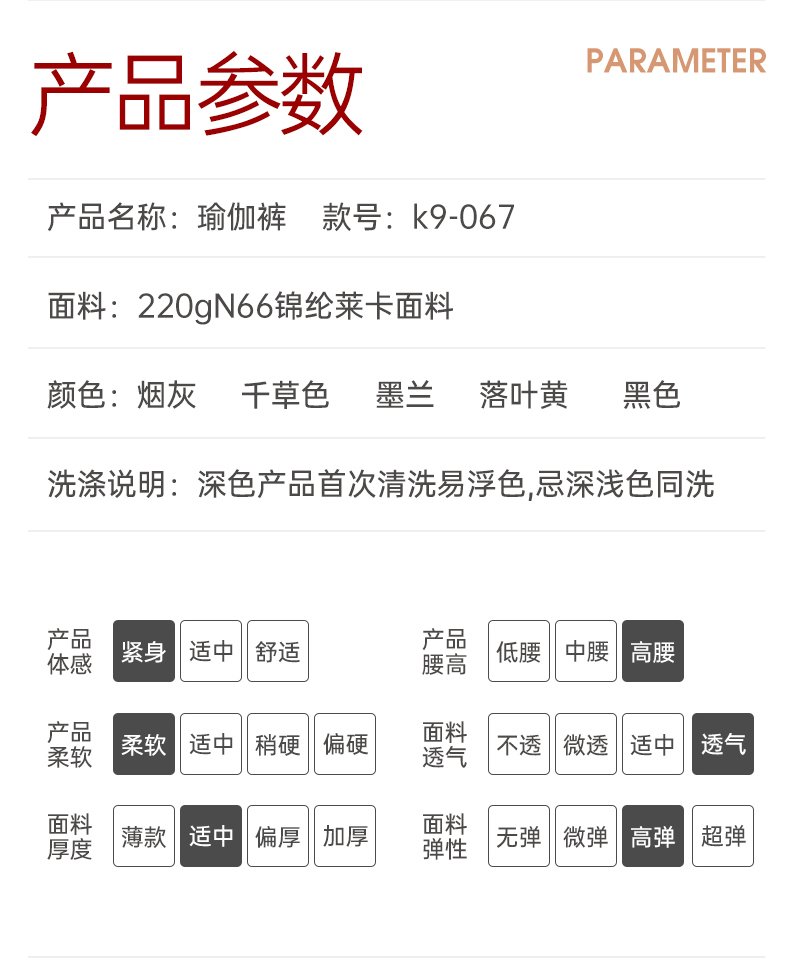 产品参数

PARAMETER

产品名称：瑜伽裤 款号：k9-067

面料：220gN66锦纶莱卡面料

颜色：烟灰 千草色 墨兰 落叶黄 黑色

洗涤说明：深色产品首次清洗易浮色,忌深浅色同洗

产品体感 紧身 适中 舒适

产品柔软 柔软 适中 稍硬 偏硬

面料厚度 薄款 适中 偏厚 加厚

产品腰高 低腰 中腰 高腰

面料透气 不透 微透 适中 透气

面料弹性 无弹 微弹 高弹 超弹