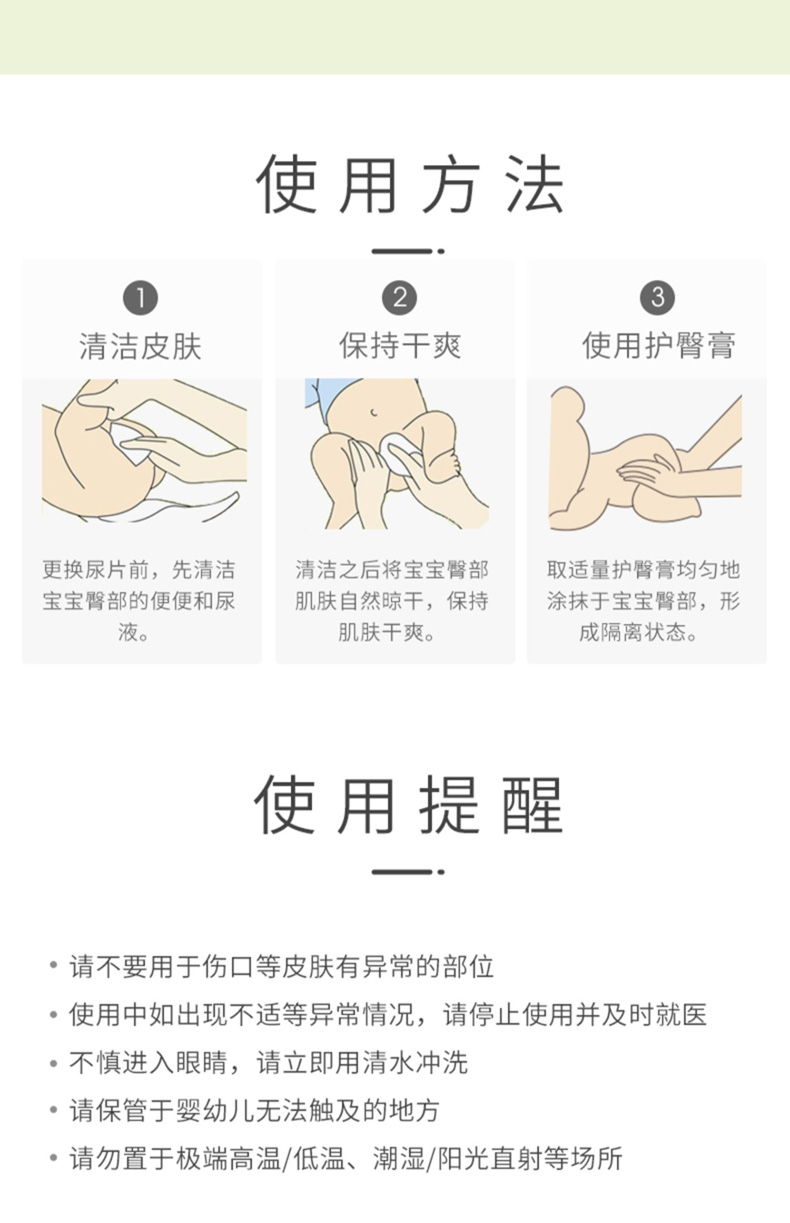 使用方法

1
清洁皮肤

更换尿片前，先清洁宝宝臀部的便便和尿液。

2
保持干爽

清洁之后将宝宝臀部肌肤自然晾干，保持肌肤干爽。

3
使用护臀膏

取适量护臀膏均匀地涂抹于宝宝臀部，形成隔离状态。

使用提醒

• 请不要用于伤口等皮肤有异常的部位
• 使用中如出现不适等异常情况，请停止使用并及时就医
• 不慎进入眼睛，请立即用清水冲洗
• 请保管于婴幼儿无法触及的地方
• 请勿置于极端高温/低温、潮湿/阳光直射等场所