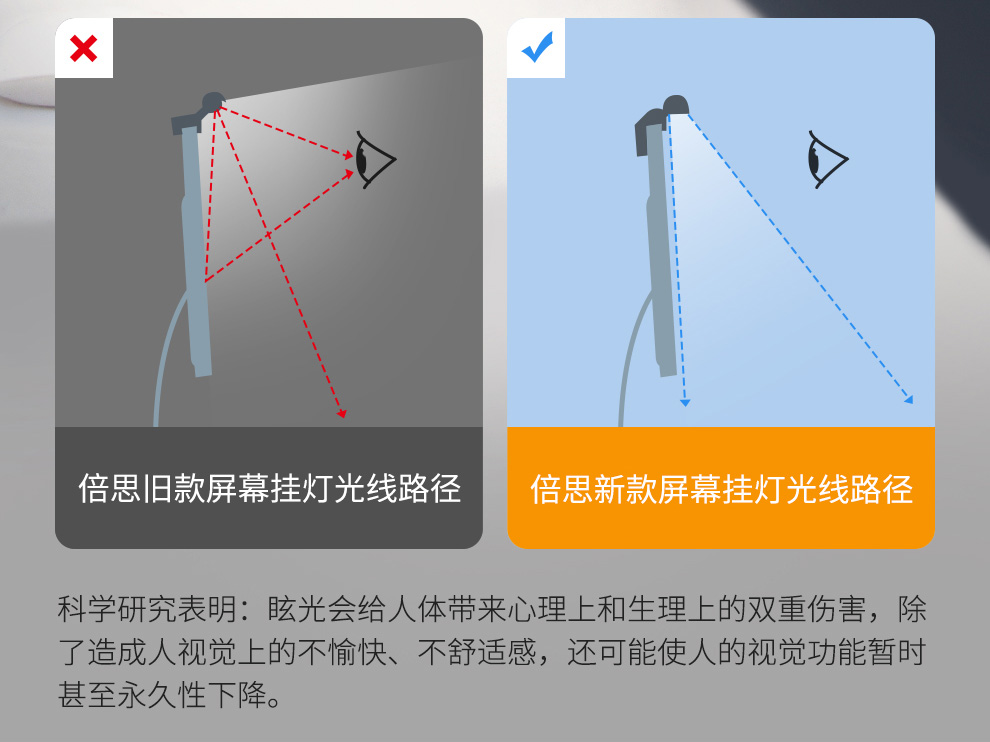 倍思旧款屏幕挂灯光线路径

倍思新款屏幕挂灯光线路径

科学研究表明：眩光会给人体带来心理上和生理上的双重伤害，除了造成人视觉上的不愉快、不舒适感，还可能使人的视觉功能暂时甚至永久性下降。