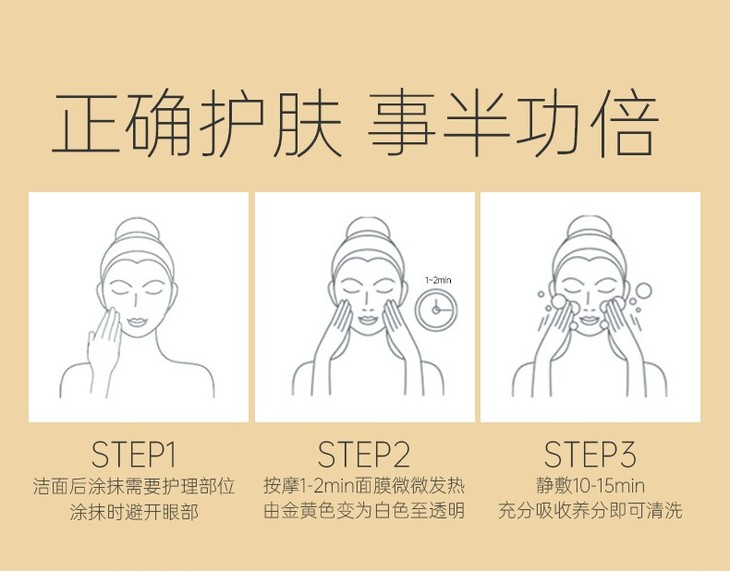 正确护肤 事半功倍

1~2min

STEP1
洁面后涂抹需要护理部位
涂抹时避开眼部

STEP2
按摩1-2min面膜微微发热
由金黄色变为白色至透明

STEP3
静敷10-15min
充分吸收养分即可清洗