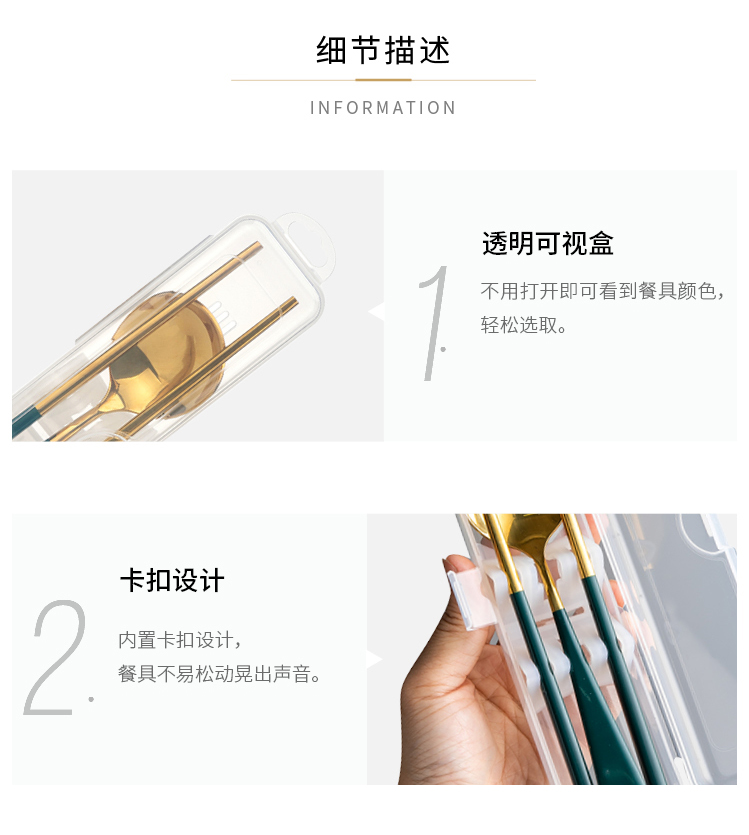 细节描述

INFORMATION

1.

透明可视盒

不用打开即可看到餐具颜色，轻松选取。

2.

卡扣设计

内置卡扣设计，餐具不易松动晃出声音。