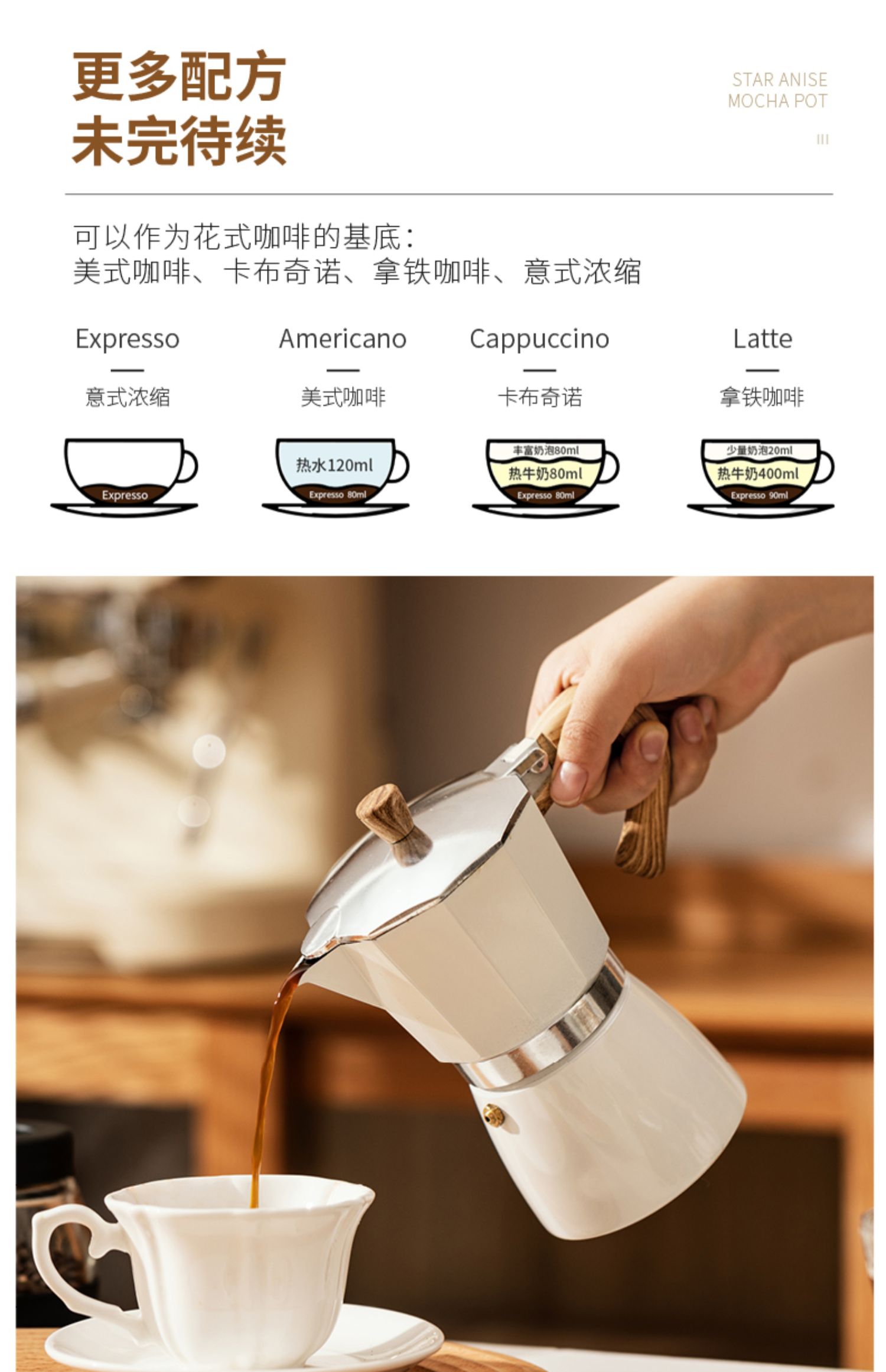 更多配方
未完待续

STAR ANISE
MOCHA POT
III

可以作为花式咖啡的基底：
美式咖啡、卡布奇诺、拿铁咖啡、意式浓缩

Expresso
意式浓缩
Expresso

Americano
美式咖啡
热水120ml
Expresso 80ml

Cappuccino
卡布奇诺
丰富奶泡80ml
热牛奶80ml
Expresso 80ml

Latte
拿铁咖啡
少量奶泡20ml
热牛奶400ml
Expresso 90ml