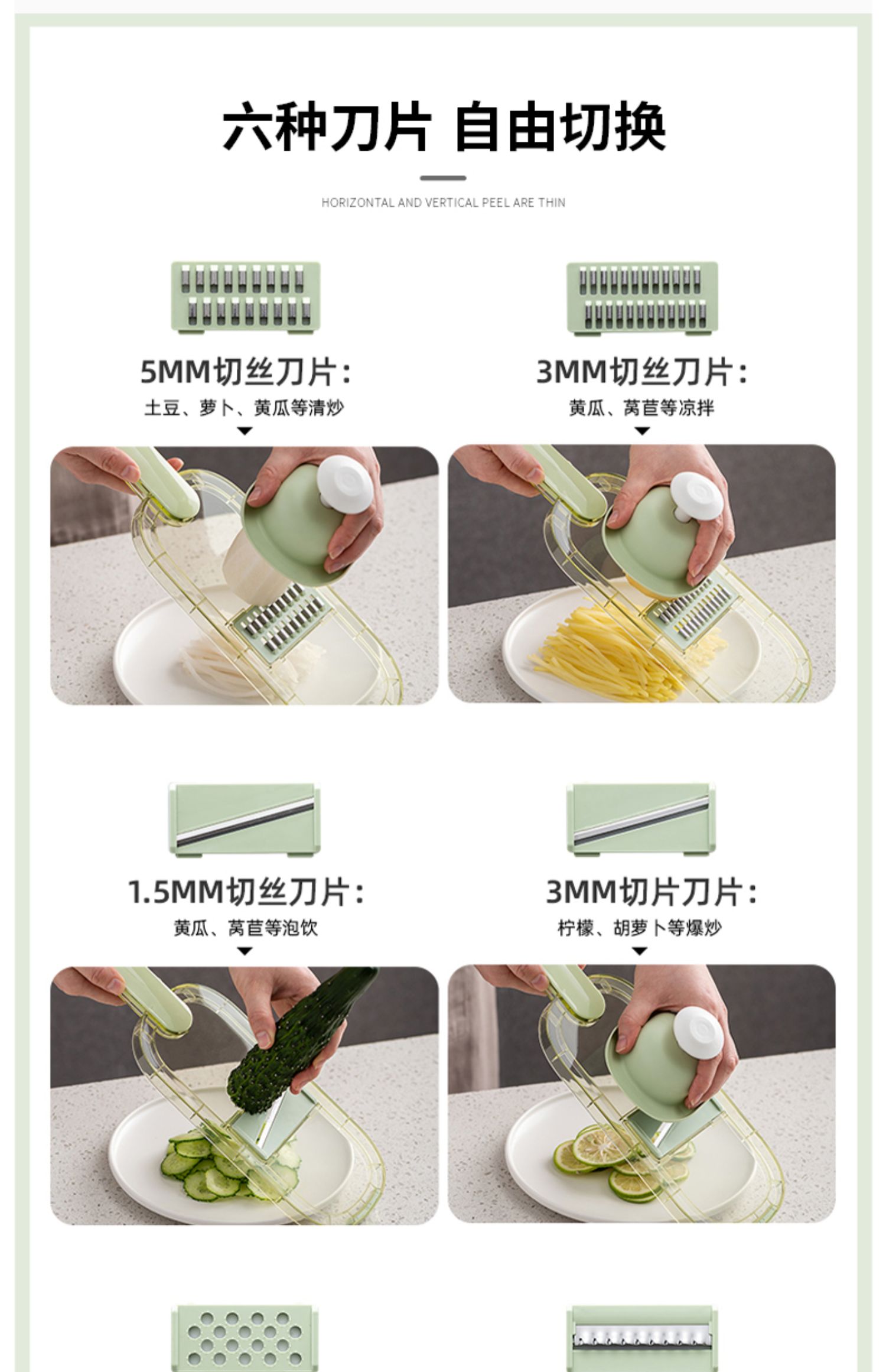 六种刀片 自由切换

HORIZONTAL AND VERTICAL PEEL ARE THIN

5MM切丝刀片：
土豆、萝卜、黄瓜等清炒

3MM切丝刀片：
黄瓜、莴苣等凉拌

1.5MM切丝刀片：
黄瓜、莴苣等泡饮

3MM切片刀片：
柠檬、胡萝卜等爆炒