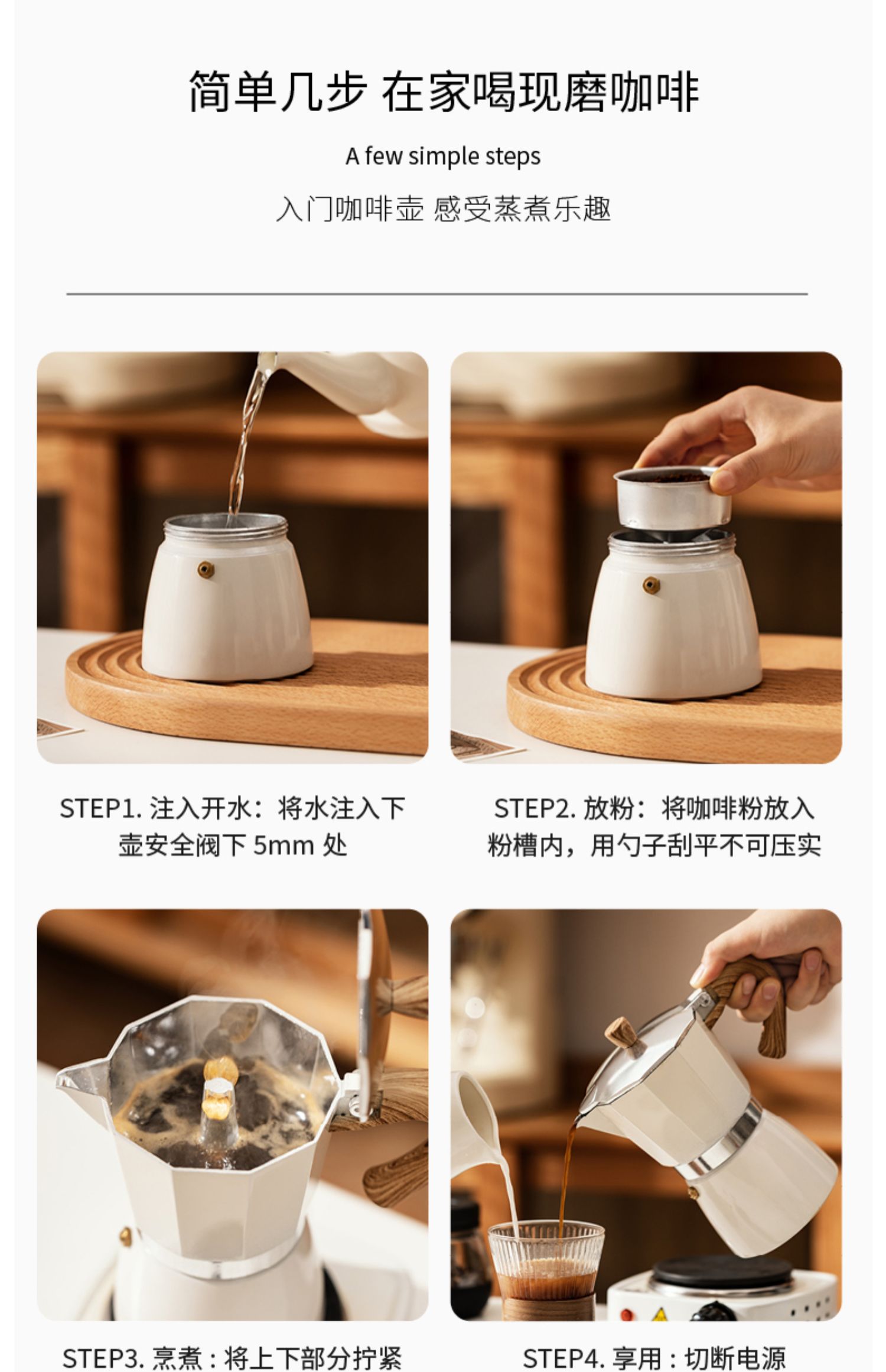 简单几步 在家喝现磨咖啡

A few simple steps

入门咖啡壶 感受蒸煮乐趣

STEP1. 注入开水：将水注入下壶安全阀下 5mm 处

STEP2. 放粉：将咖啡粉放入粉槽内，用勺子刮平不可压实

STEP3. 烹煮：将上下部分拧紧

STEP4. 享用：切断电源