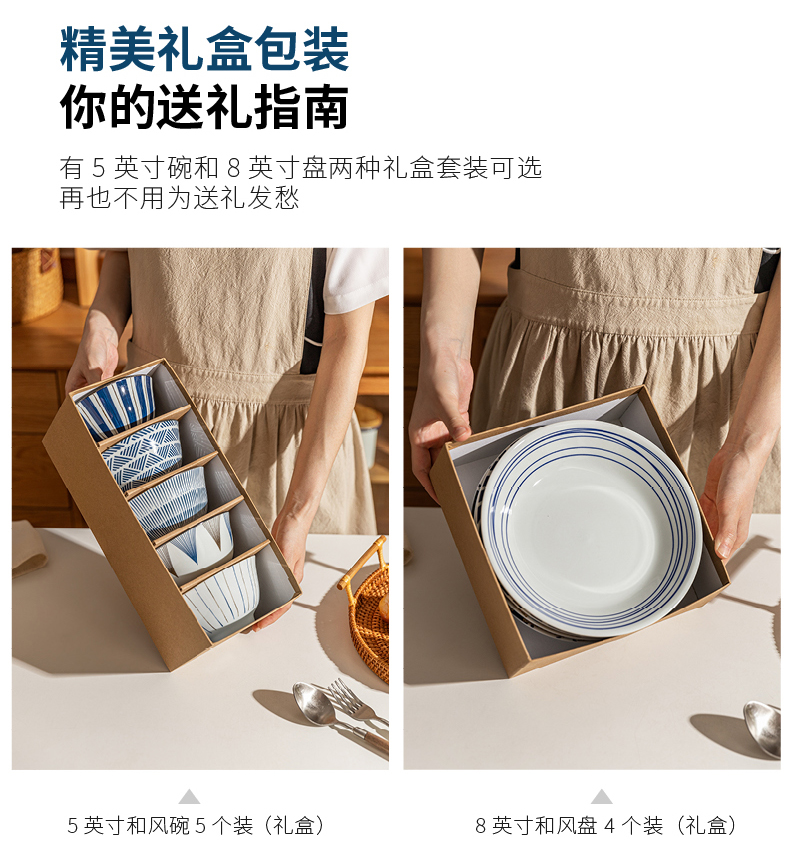 精美礼盒包装
你的送礼指南

有 5 英寸碗和 8 英寸盘两种礼盒套装可选
再也不用为送礼发愁

5 英寸和风碗 5 个装（礼盒）

8 英寸和风盘 4 个装（礼盒）