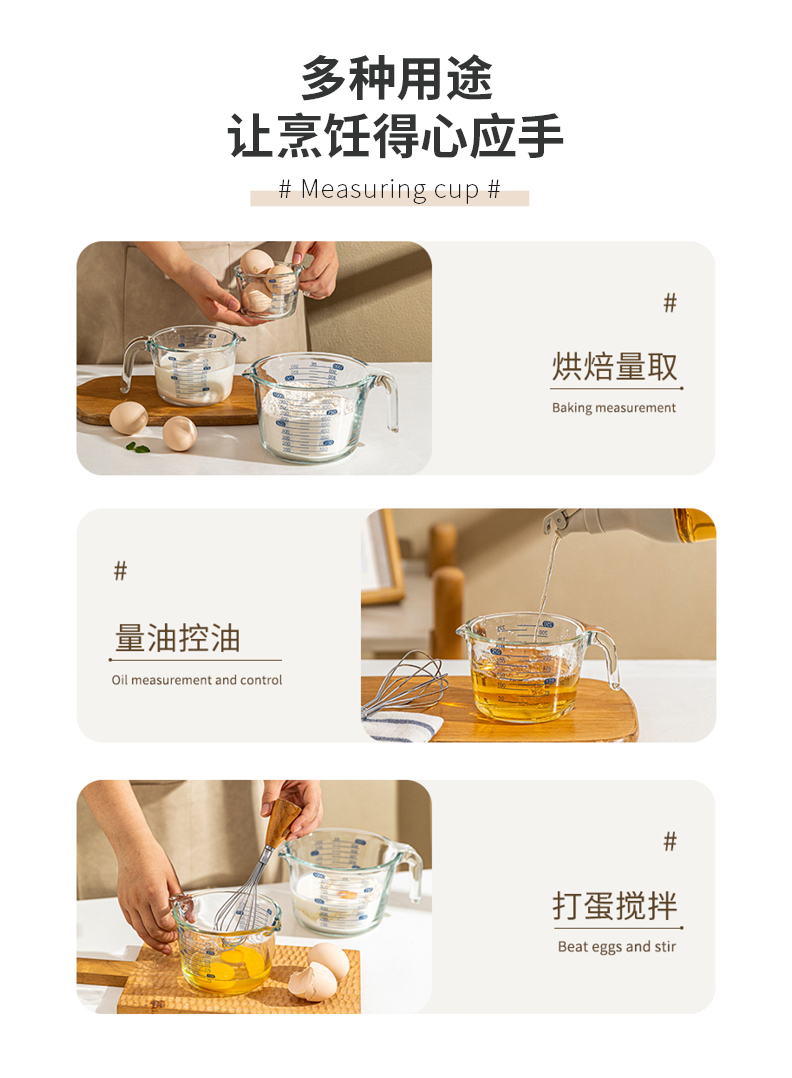 多种用途
让烹饪得心应手

# Measuring cup #

#

烘焙量取

Baking measurement

#

量油控油

Oil measurement and control

#

打蛋搅拌

Beat eggs and stir