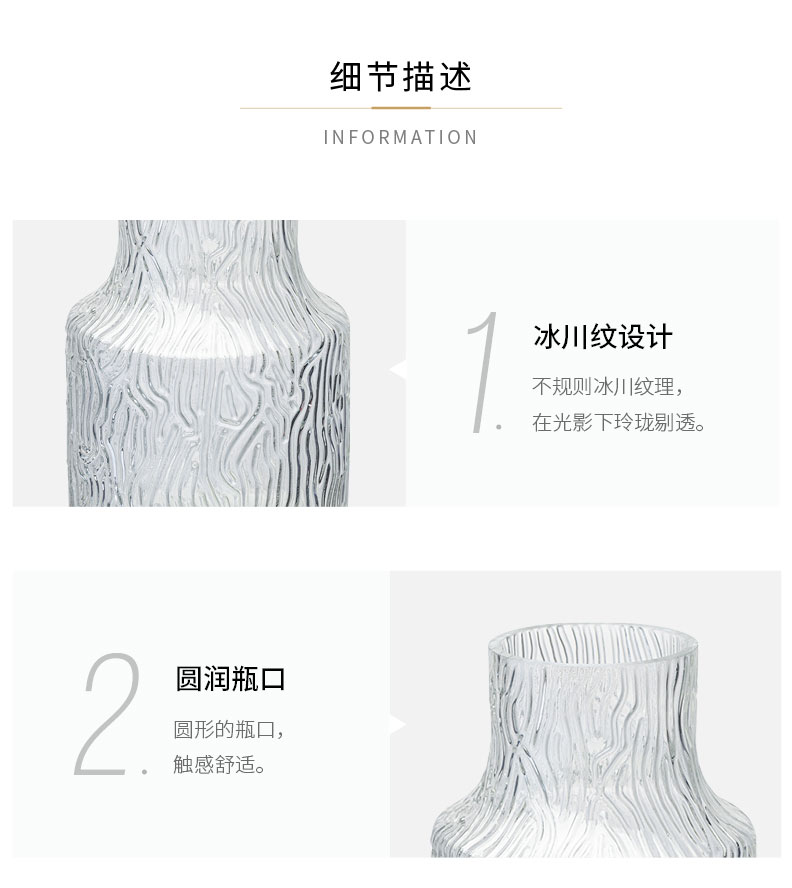 细节描述
INFORMATION

1.
冰川纹设计
不规则冰川纹理，
在光影下玲珑剔透。

2.
圆润瓶口
圆形的瓶口，
触感舒适。