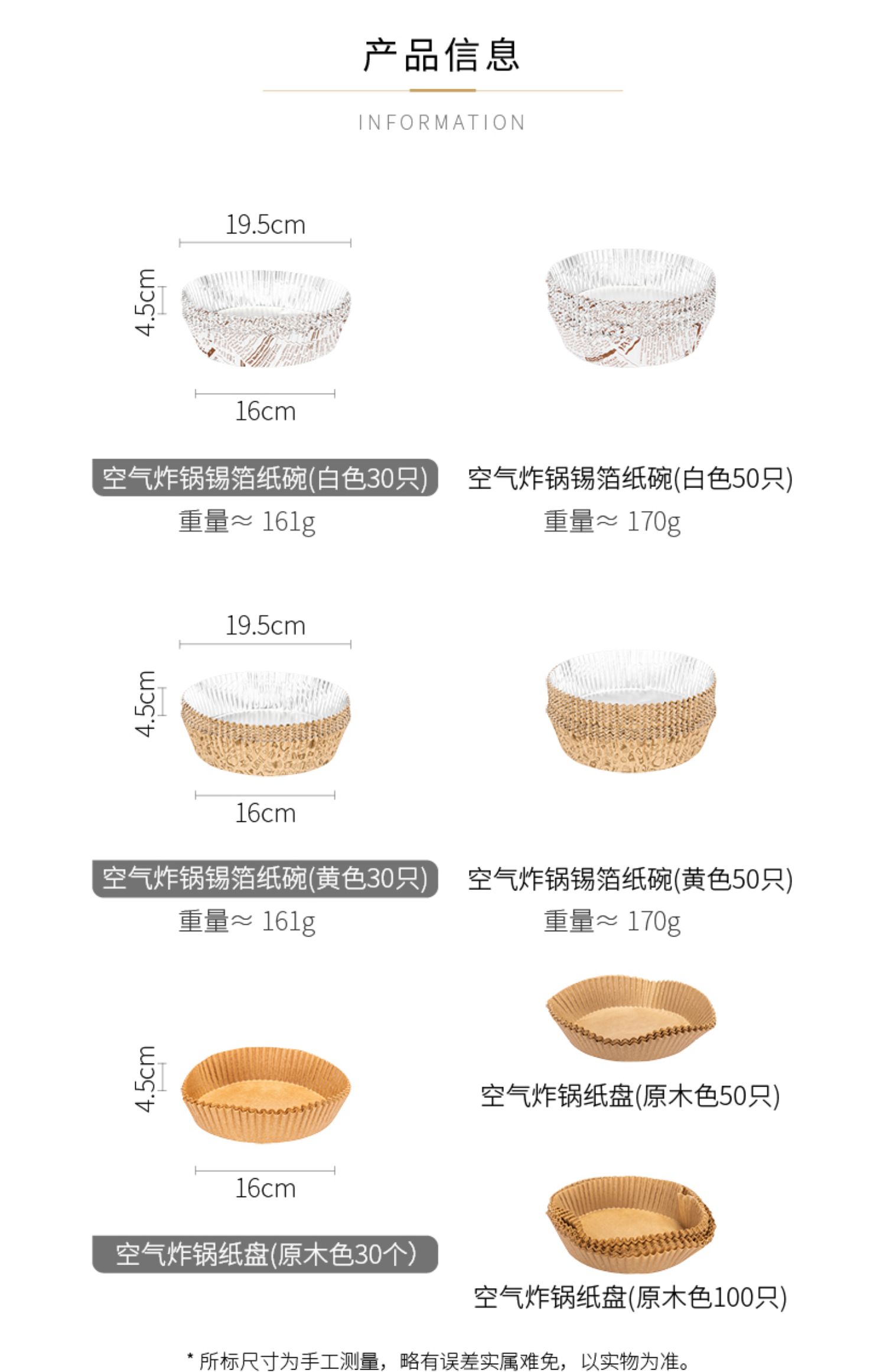 产品信息

INFORMATION

19.5cm
4.5cm
16cm

空气炸锅锡箔纸碗(白色30只)
重量≈ 161g

空气炸锅锡箔纸碗(白色50只)
重量≈ 170g

19.5cm
4.5cm
16cm

空气炸锅锡箔纸碗(黄色30只)
重量≈ 161g

空气炸锅锡箔纸碗(黄色50只)
重量≈ 170g

4.5cm
16cm

空气炸锅纸盘(原木色30个)

空气炸锅纸盘(原木色50只)

空气炸锅纸盘(原木色100只)

* 所标尺寸为手工测量，略有误差实属难免，以实物为准。