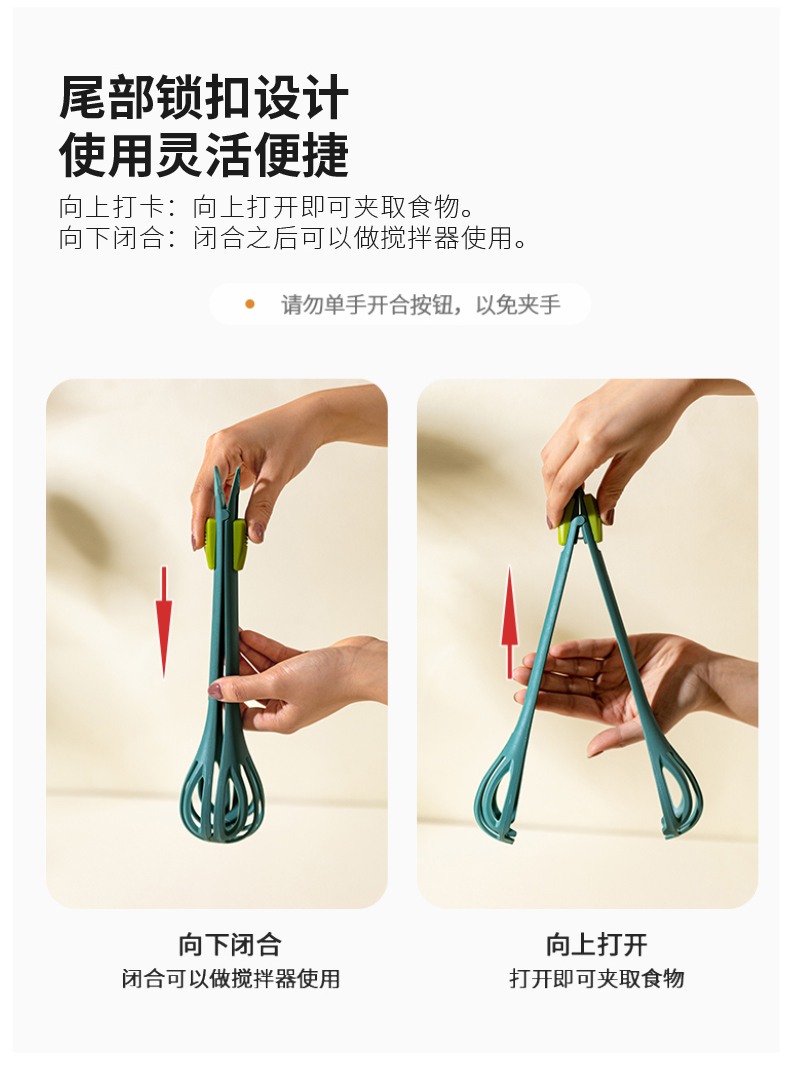 尾部锁扣设计
使用灵活便捷

向上打卡：向上打开即可夹取食物。
向下闭合：闭合之后可以做搅拌器使用。

请勿单手开合按钮，以免夹手

向下闭合
闭合可以做搅拌器使用

向上打开
打开即可夹取食物