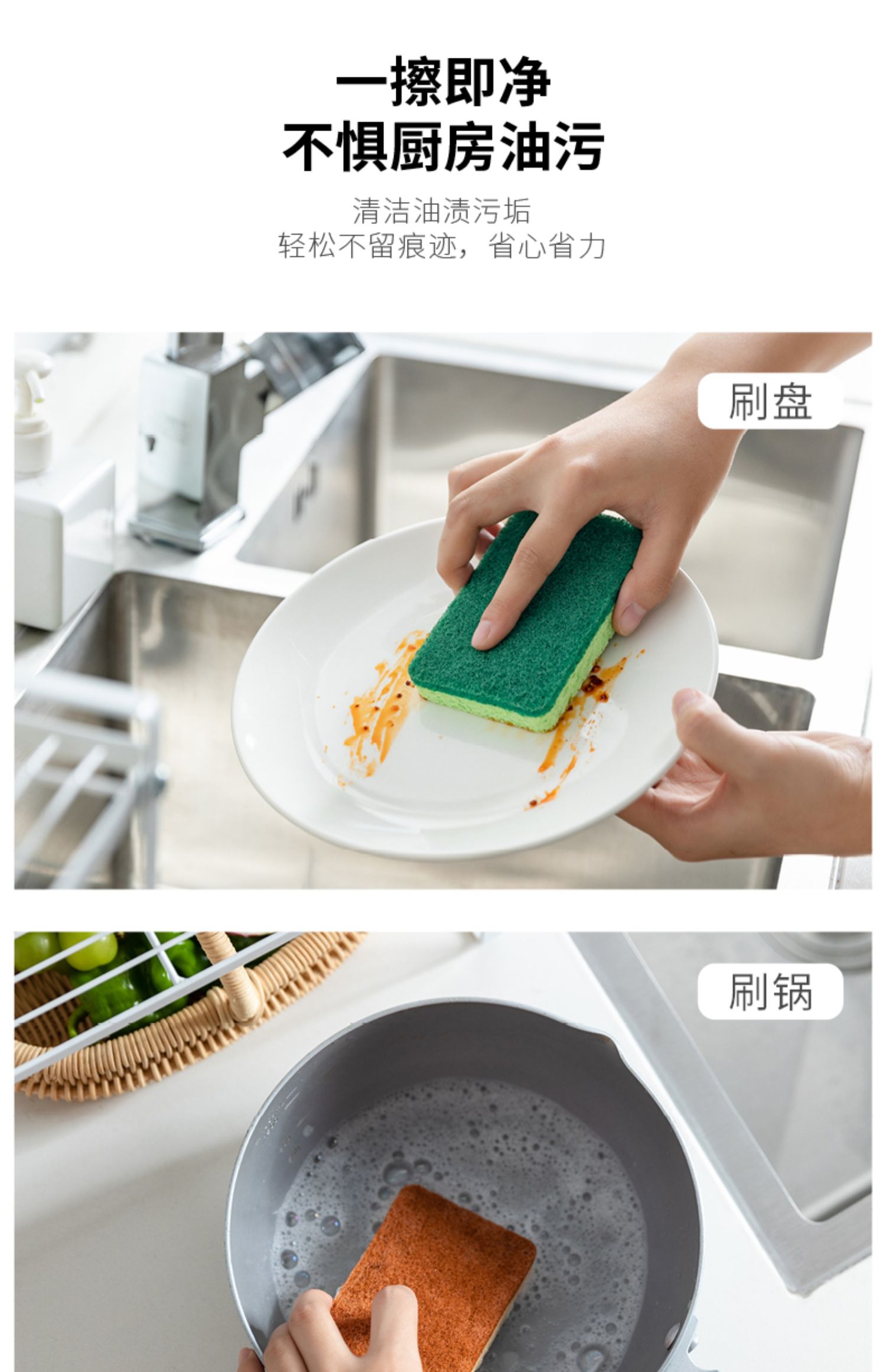 一擦即净
不惧厨房油污

清洁油渍污垢
轻松不留痕迹，省心省力

刷盘

刷锅