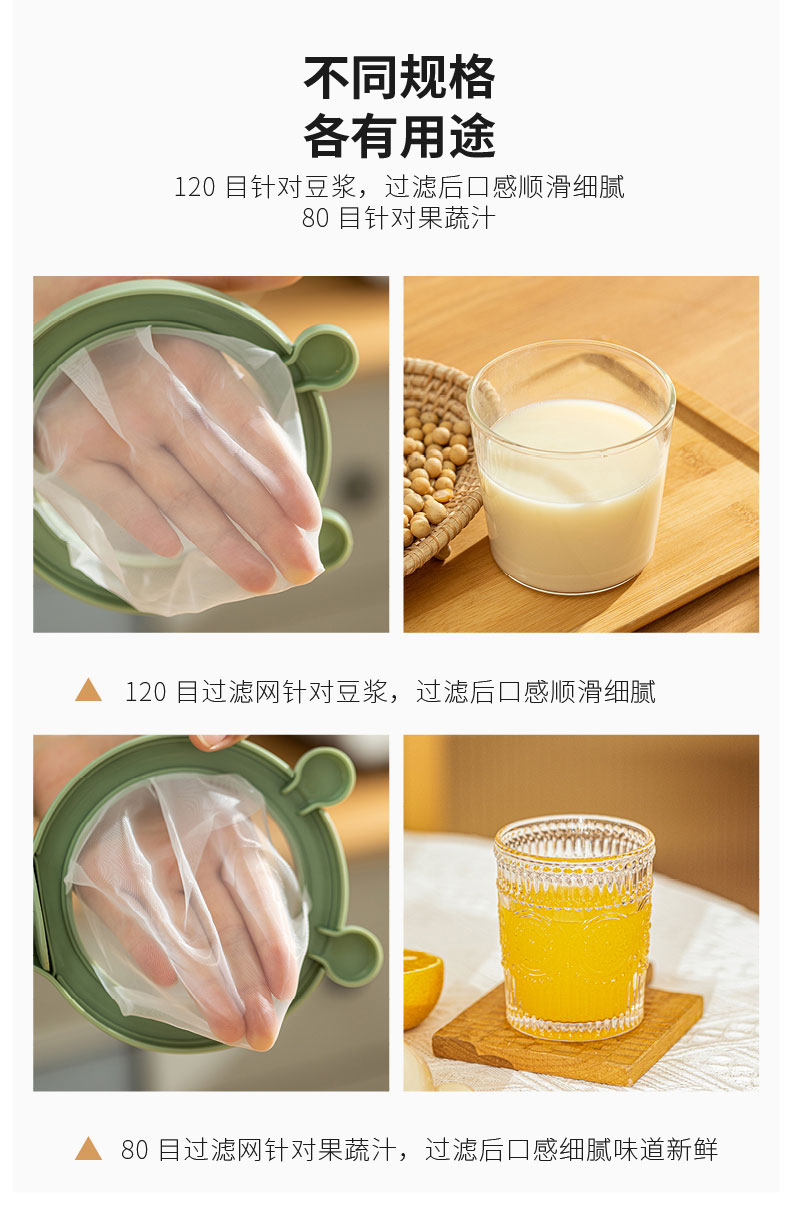 不同规格
各有用途

120 目针对豆浆，过滤后口感顺滑细腻
80 目针对果蔬汁

▲ 120 目过滤网针对豆浆，过滤后口感顺滑细腻

▲ 80 目过滤网针对果蔬汁，过滤后口感细腻味道新鲜