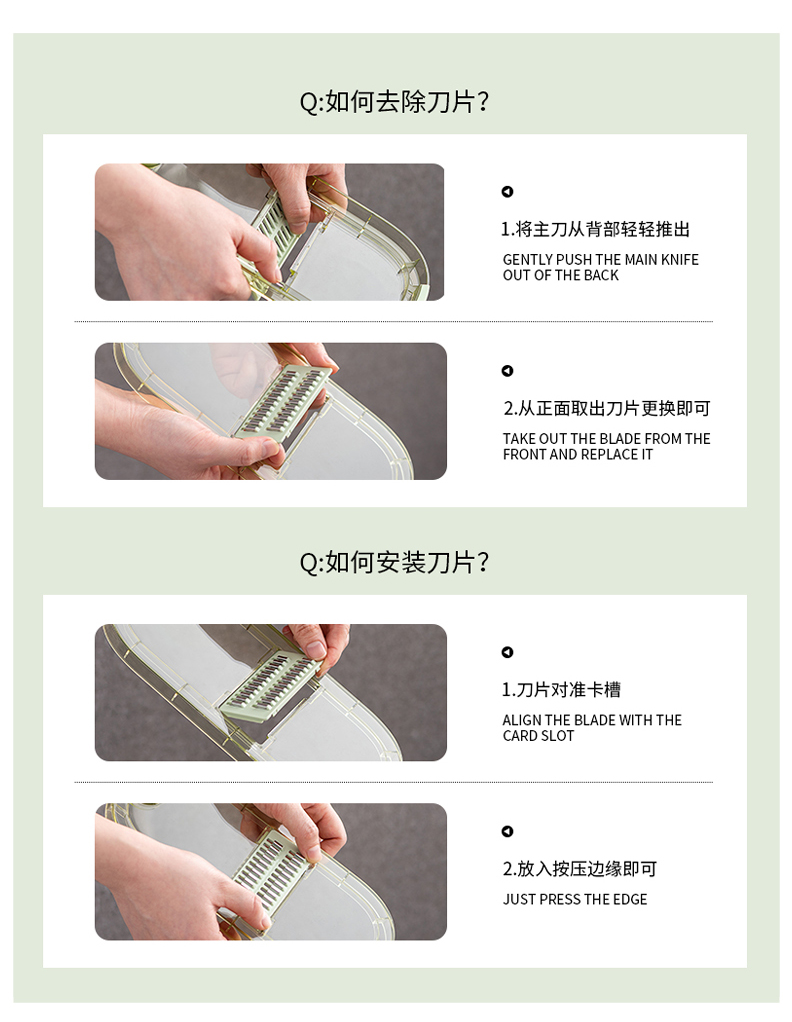 Q:如何去除刀片？

1.将主刀从背部轻轻推出

GENTLY PUSH THE MAIN KNIFE OUT OF THE BACK

2.从正面取出刀片更换即可

TAKE OUT THE BLADE FROM THE FRONT AND REPLACE IT

Q:如何安装刀片？

1.刀片对准卡槽

ALIGN THE BLADE WITH THE CARD SLOT

2.放入按压边缘即可

JUST PRESS THE EDGE