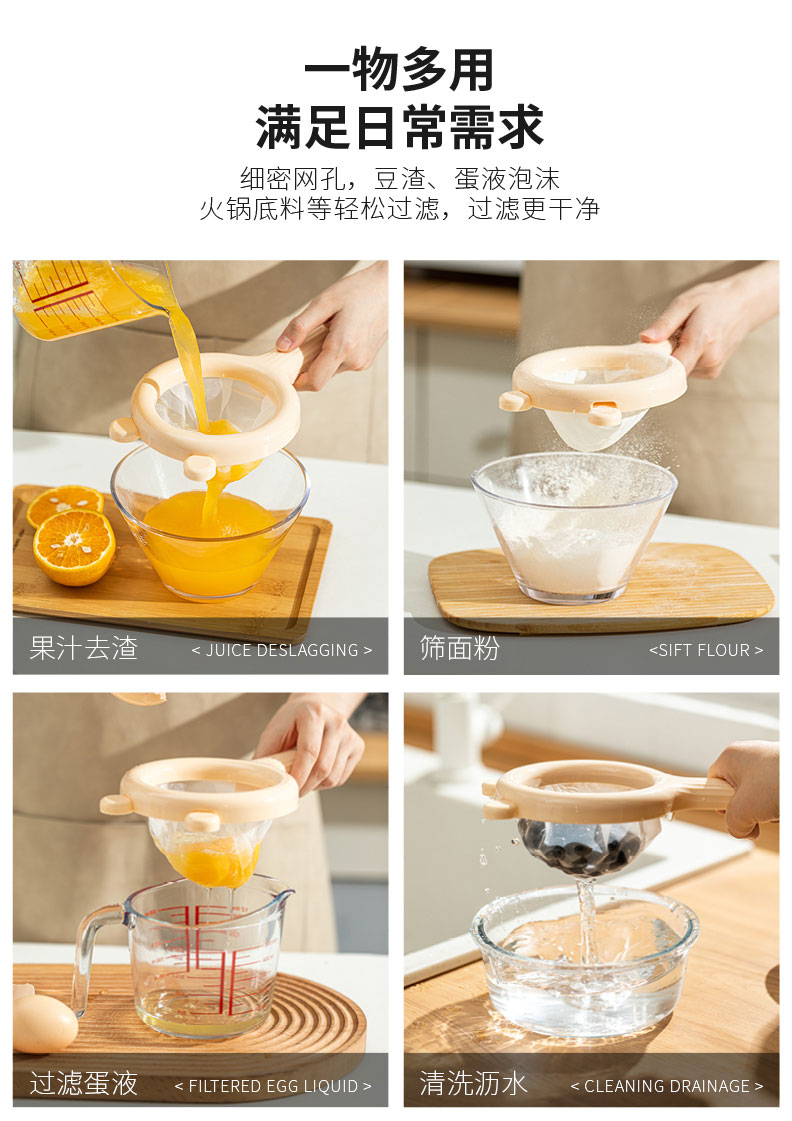 一物多用
满足日常需求

细密网孔，豆渣、蛋液泡沫
火锅底料等轻松过滤，过滤更干净

果汁去渣 < JUICE DESLAGGING >

筛面粉 <SIFT FLOUR >

过滤蛋液 < FILTERED EGG LIQUID >

清洗沥水 < CLEANING DRAINAGE >