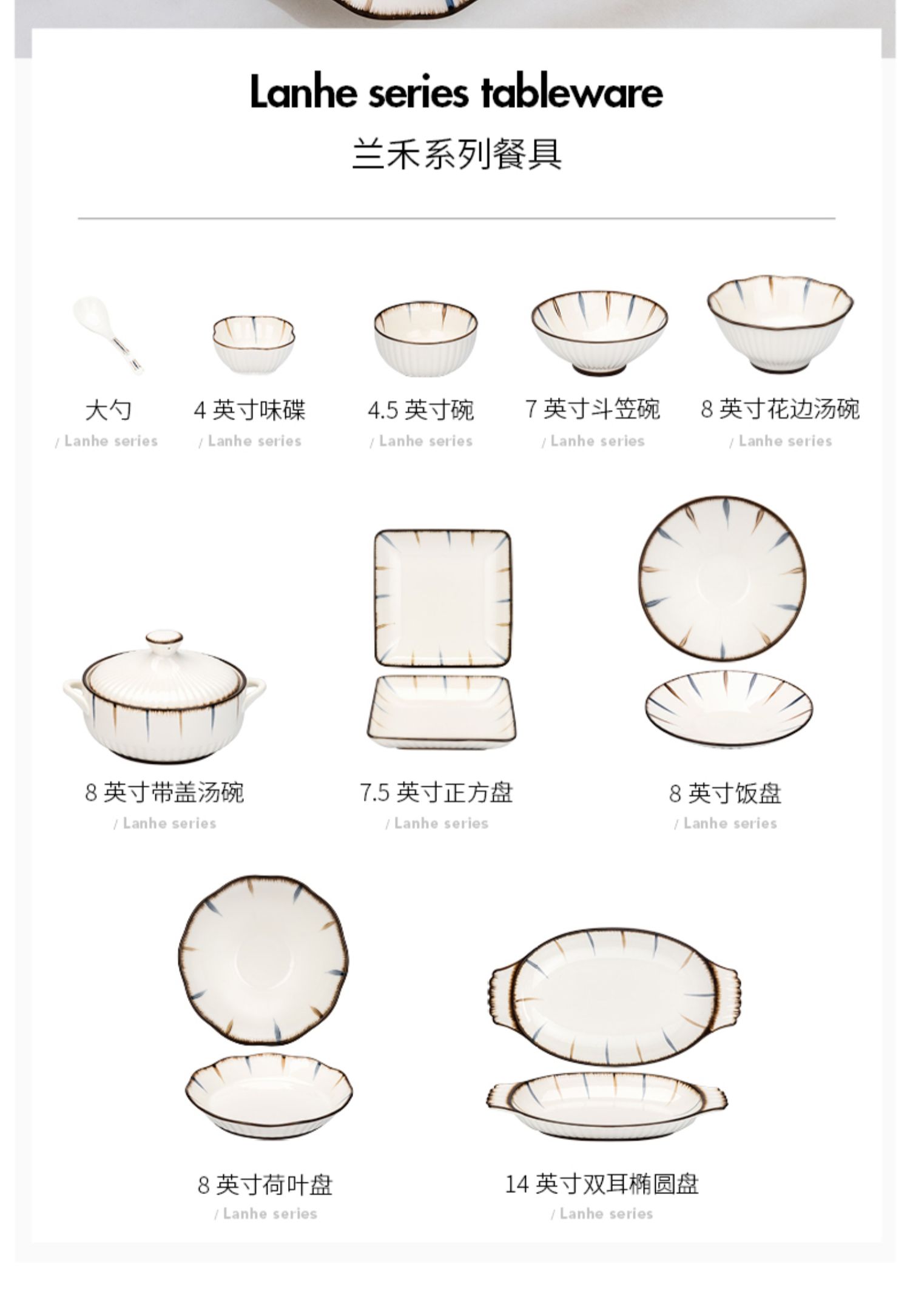 Lanhe series tableware

兰禾系列餐具

大勺
/ Lanhe series

4 英寸味碟
/ Lanhe series

4.5 英寸碗
/ Lanhe series

7 英寸斗笠碗
/ Lanhe series

8 英寸花边汤碗
/ Lanhe series

8 英寸带盖汤碗
/ Lanhe series

7.5 英寸正方盘
/ Lanhe series

8 英寸饭盘
/ Lanhe series

8 英寸荷叶盘
/ Lanhe series

14 英寸双耳椭圆盘
/ Lanhe series