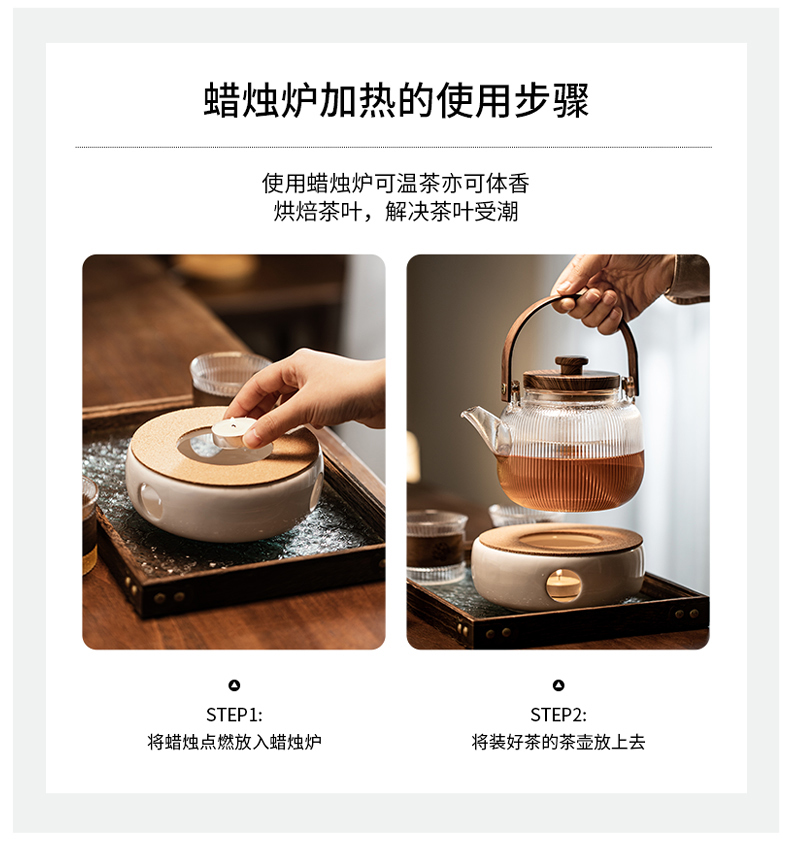 蜡烛炉加热的使用步骤

使用蜡烛炉可温茶亦可体香
烘焙茶叶，解决茶叶受潮

STEP1:
将蜡烛点燃放入蜡烛炉

STEP2:
将装好茶的茶壶放上去