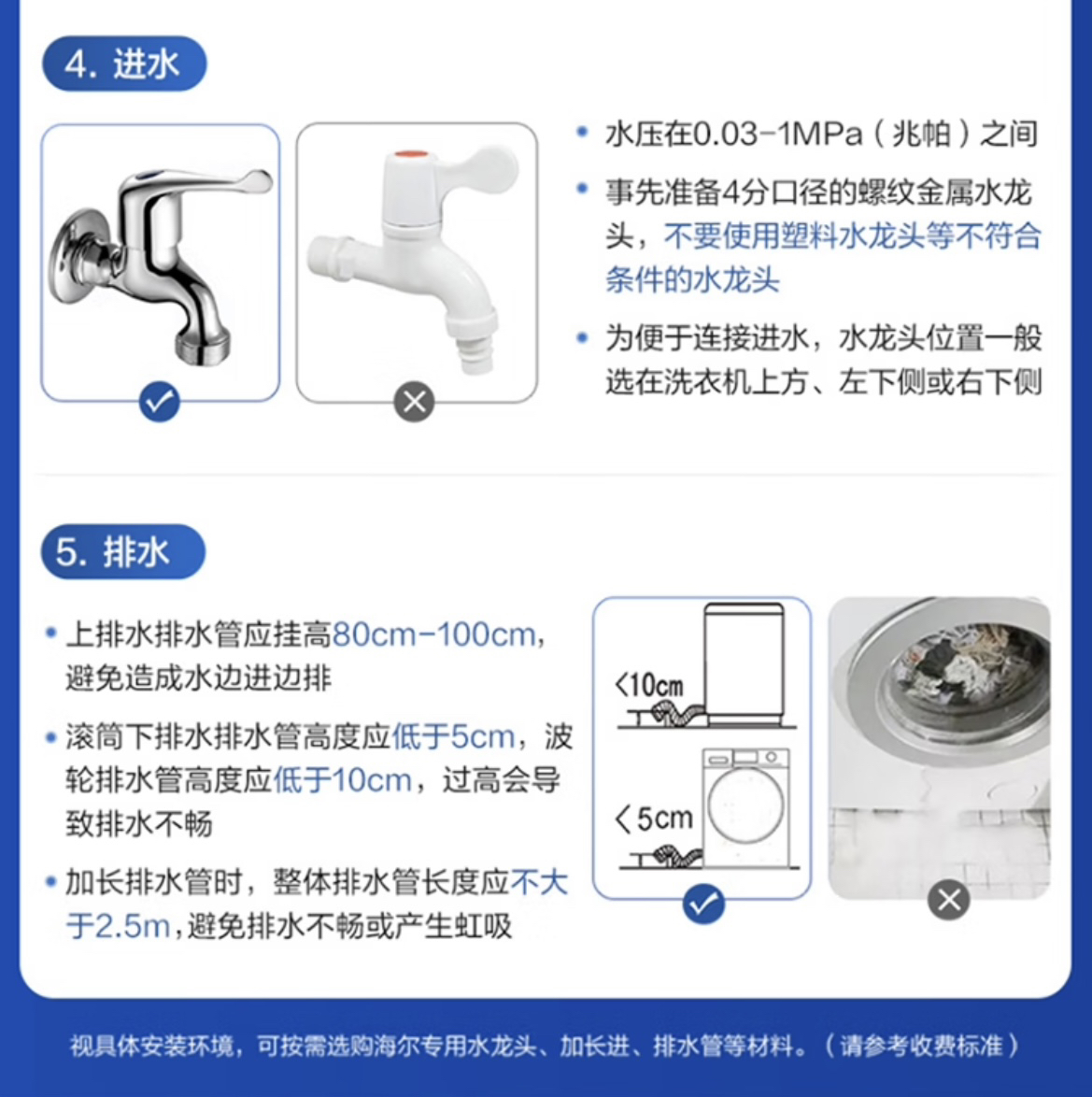 4. 进水

• 水压在0.03-1MPa（兆帕）之间

• 事先准备4分口径的螺纹金属水龙头，不要使用塑料水龙头等不符合条件的水龙头

• 为便于连接进水，水龙头位置一般选在洗衣机上方、左下侧或右下侧

5. 排水

• 上排水排水管应挂高80cm-100cm，避免造成水边进边排

• 滚筒下排水排水管高度应低于5cm，波轮排水管高度应低于10cm，过高会导致排水不畅

• 加长排水管时，整体排水管长度应不大于2.5m，避免排水不畅或产生虹吸

<10cm

<5cm

视具体安装环境，可按需选购海尔专用水龙头、加长进、排水管等材料。（请参考收费标准）