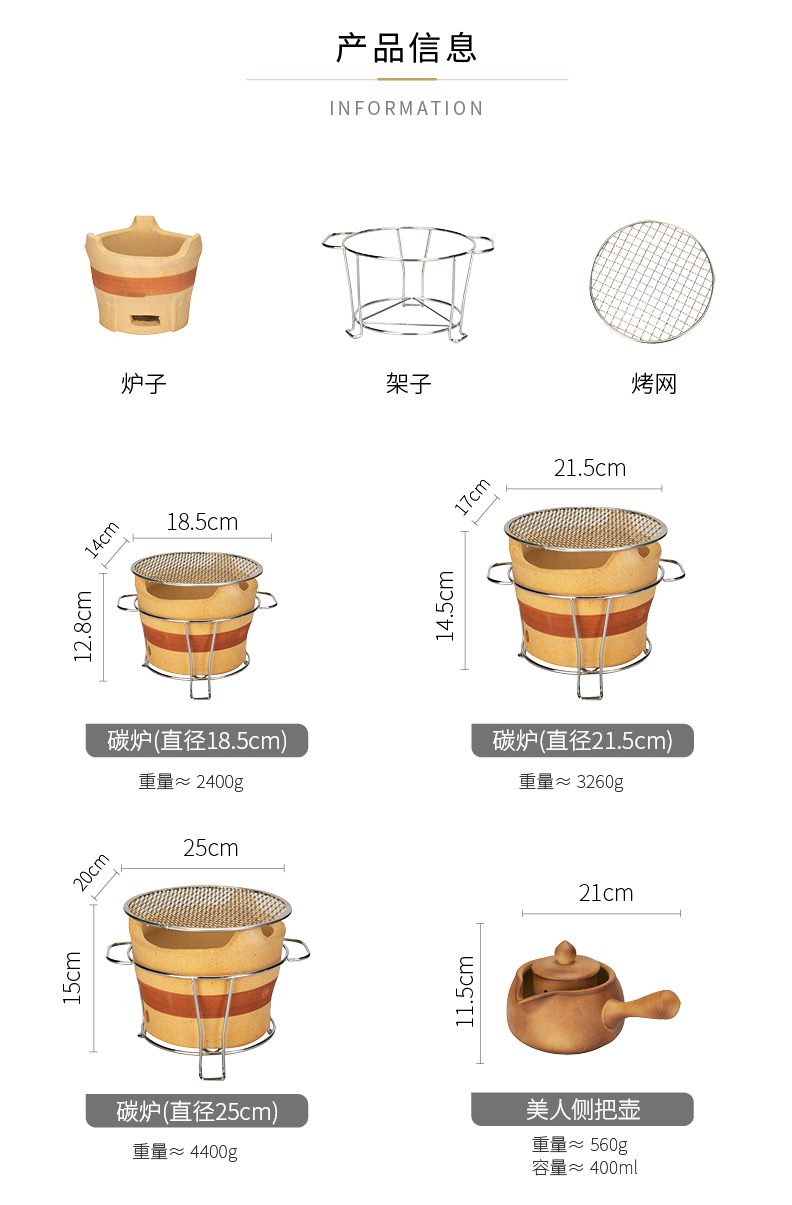 产品信息

INFORMATION

炉子

架子

烤网

14cm

18.5cm

12.8cm

碳炉(直径18.5cm)

重量≈ 2400g

17cm

21.5cm

14.5cm

碳炉(直径21.5cm)

重量≈ 3260g

20cm

25cm

15cm

碳炉(直径25cm)

重量≈ 4400g

21cm

11.5cm

美人侧把壶

重量≈ 560g
容量≈ 400ml